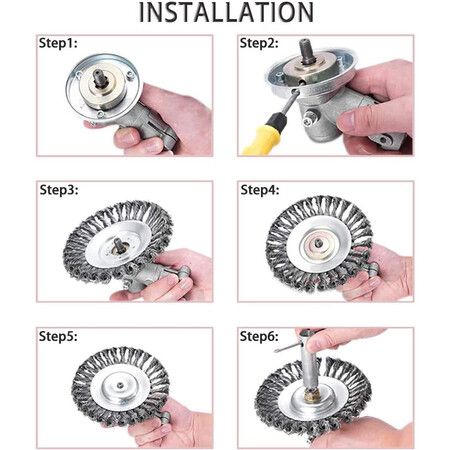 INSTALLATION

Step1:

Step2:

Step3:

Step4:

Step5:

Step6: