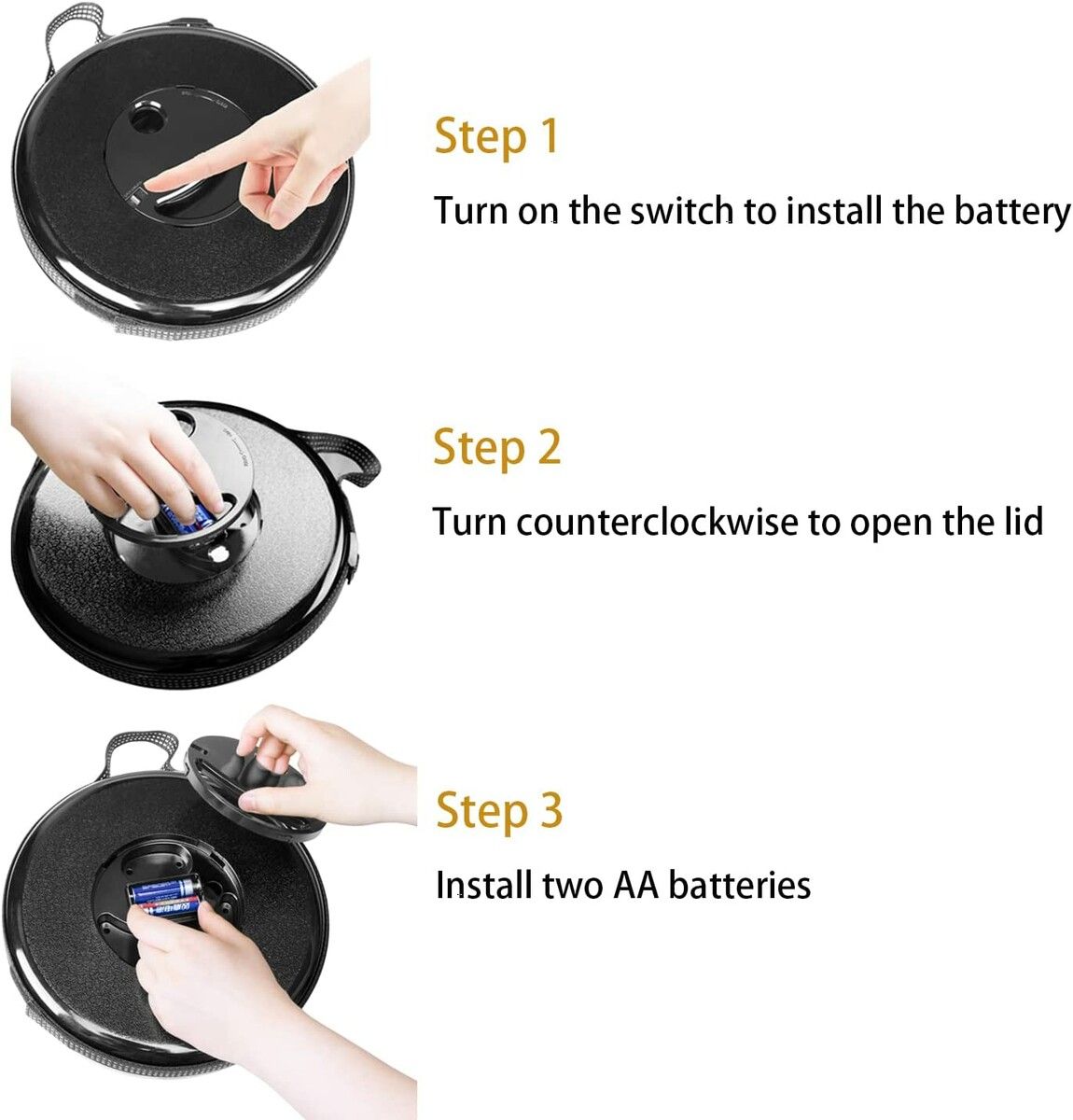 Step 1

Turn on the switch to install the battery

Step 2

Turn counterclockwise to open the lid

Step 3

Install two AA batteries