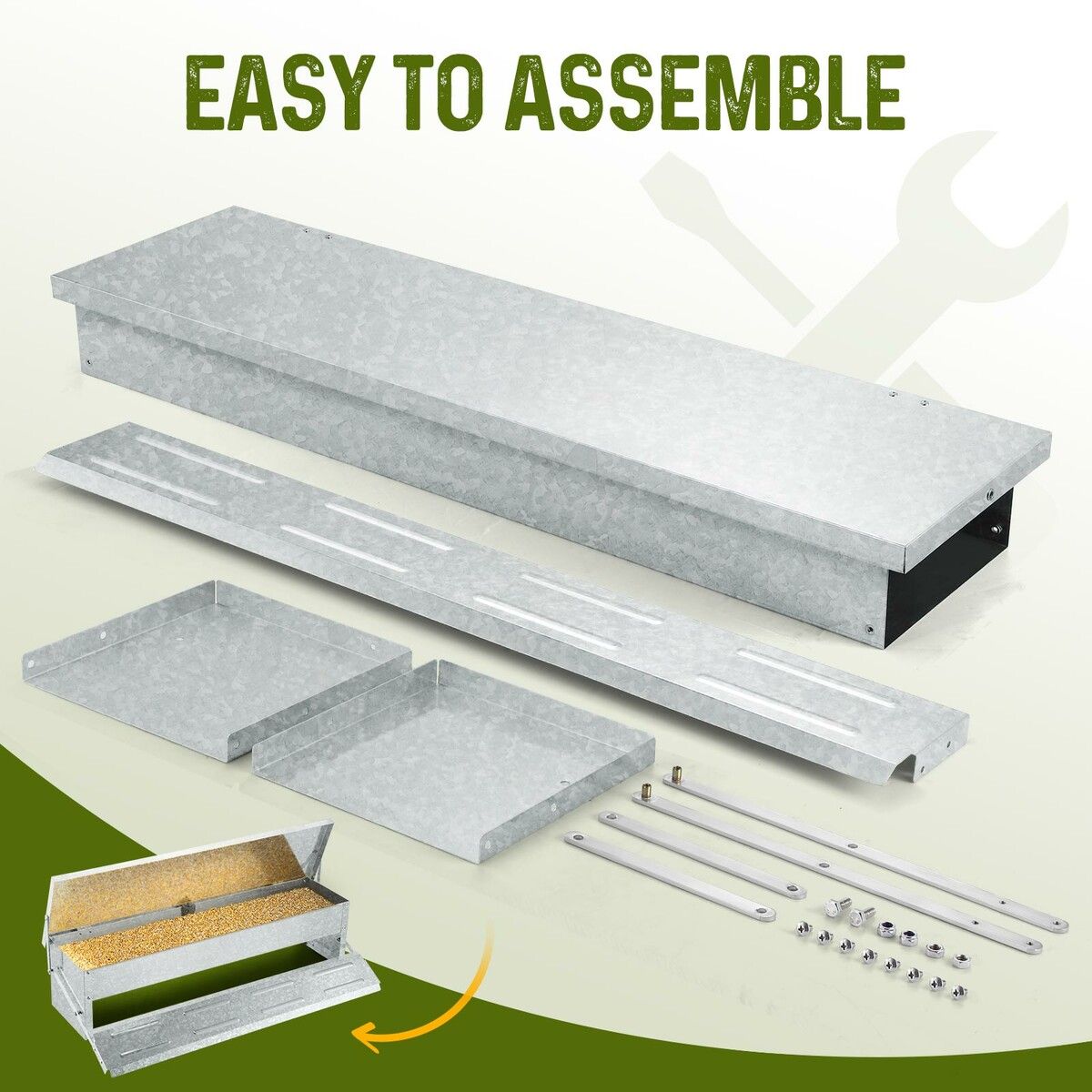 EASY TO ASSEMBLE