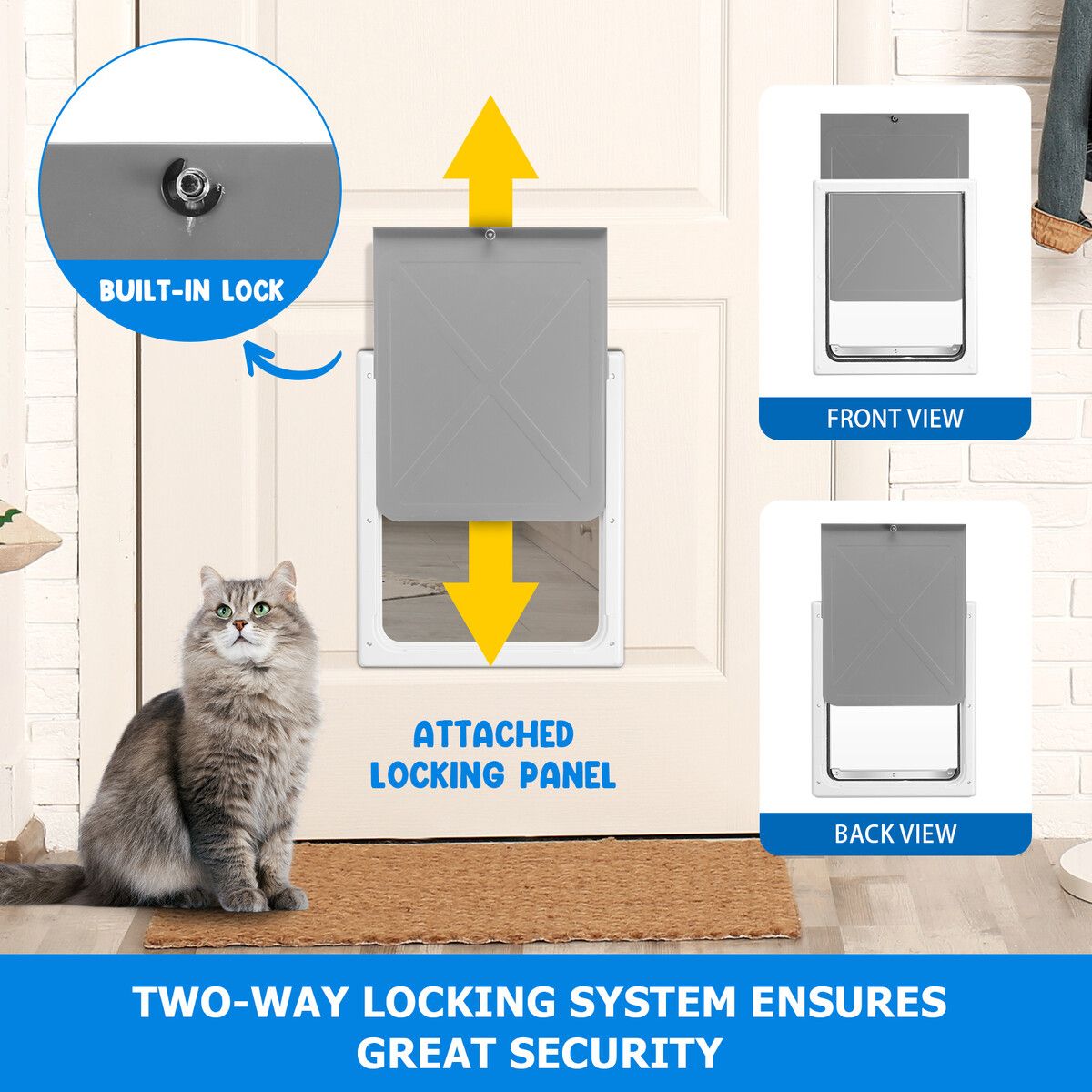 BUILT-IN LOCK

FRONT VIEW

ATTACHED LOCKING PANEL

BACK VIEW

TWO-WAY LOCKING SYSTEM ENSURES GREAT SECURITY