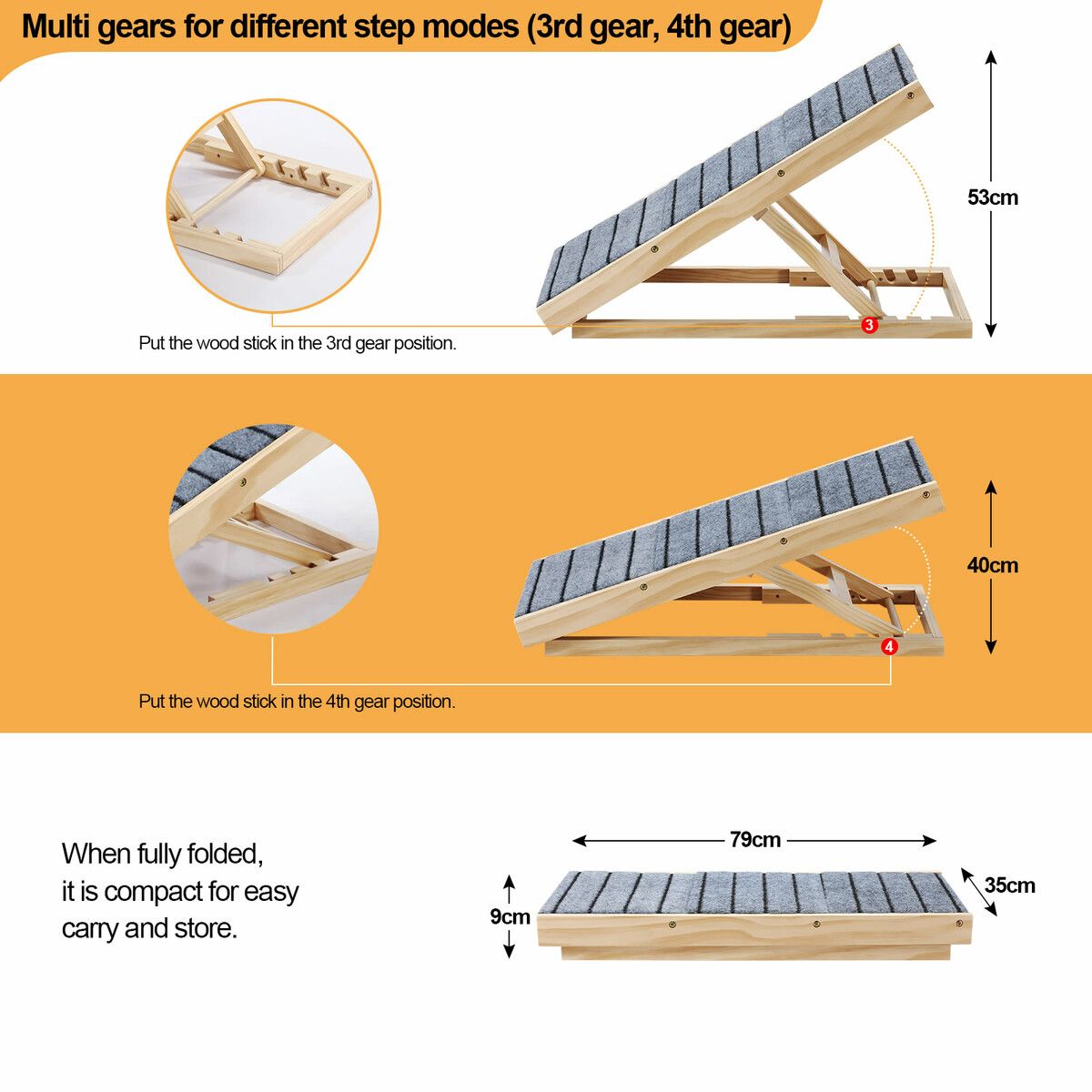 Multi gears for different step modes (3rd gear, 4th gear)

53cm

3

Put the wood stick in the 3rd gear position.

40cm

4

Put the wood stick in the 4th gear position.

When fully folded, it is compact for easy carry and store.

79cm

35cm

9cm