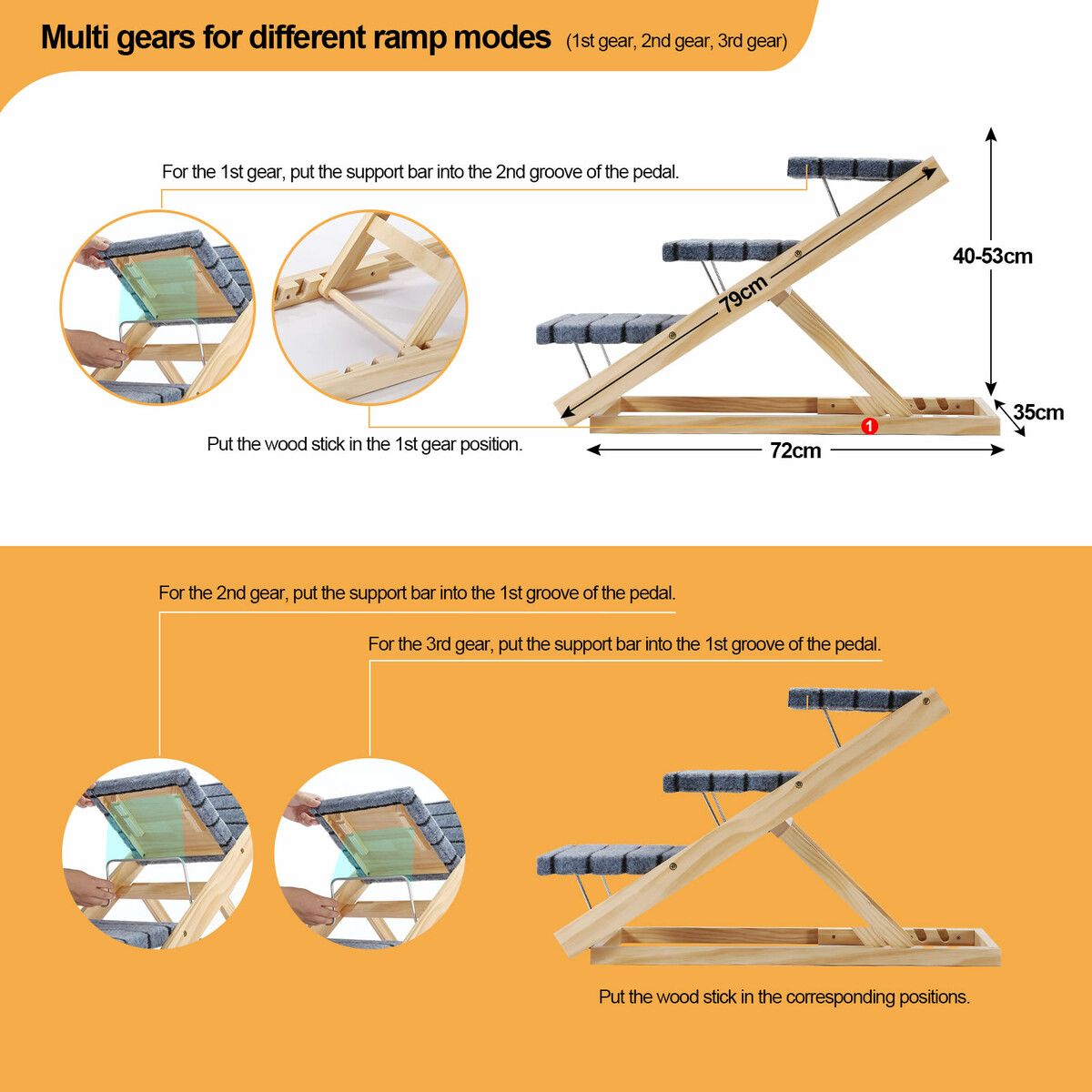 Multi gears for different ramp modes (1st gear, 2nd gear, 3rd gear)

For the 1st gear, put the support bar into the 2nd groove of the pedal.

79cm

40-53cm

35cm

1

72cm

Put the wood stick in the 1st gear position.

For the 2nd gear, put the support bar into the 1st groove of the pedal.

For the 3rd gear, put the support bar into the 1st groove of the pedal.

Put the wood stick in the corresponding positions.