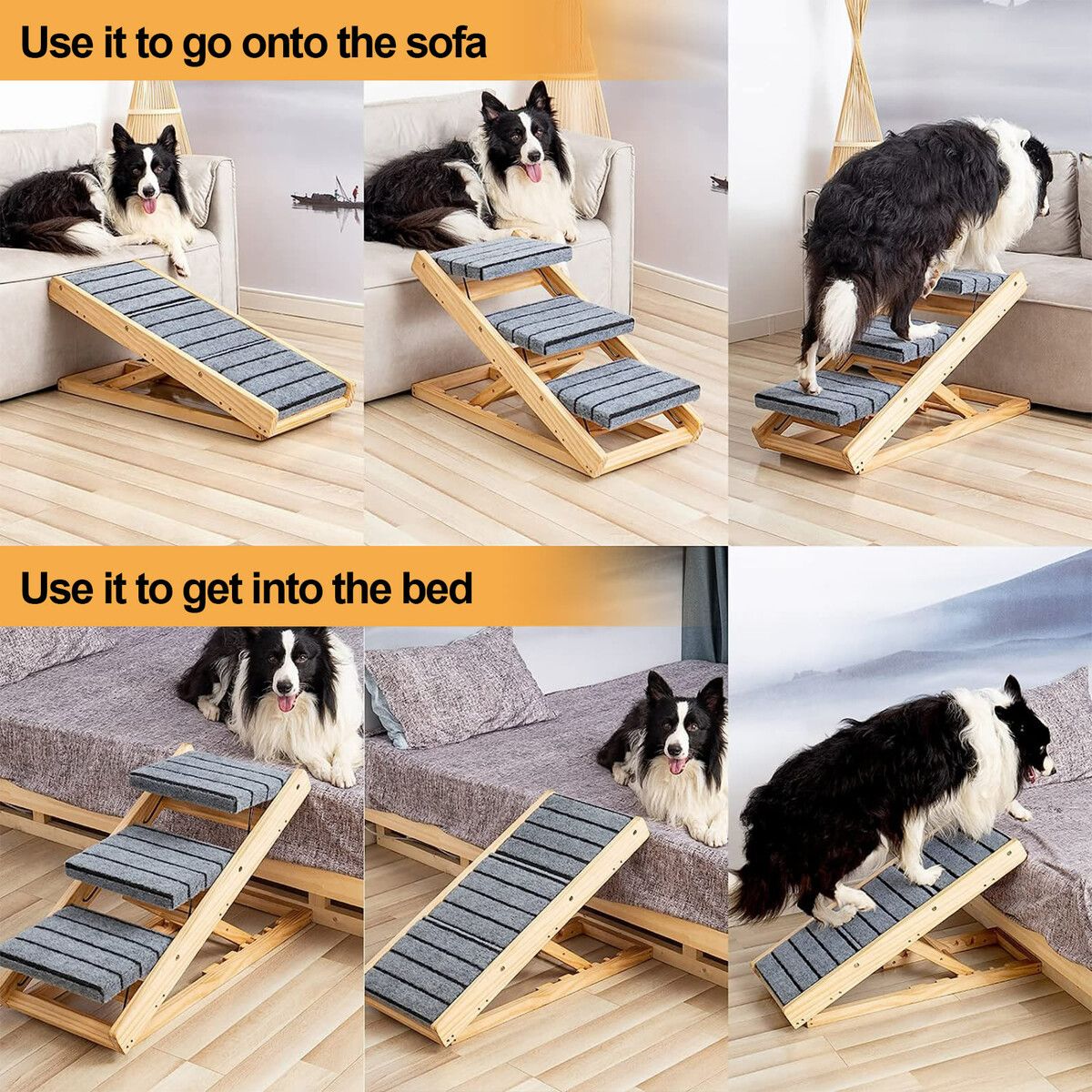 Use it to go onto the sofa

Use it to get into the bed