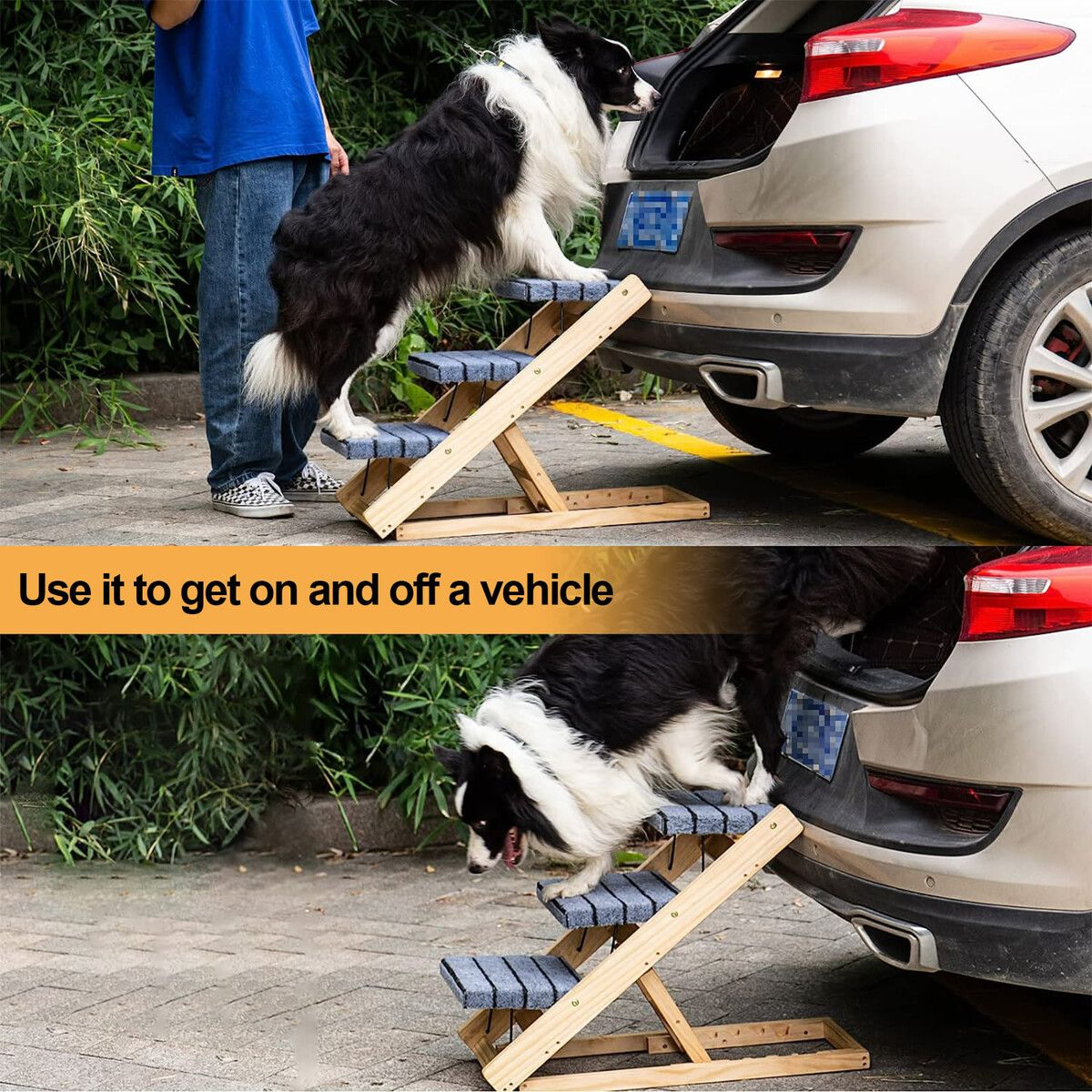 Use it to get on and off a vehicle