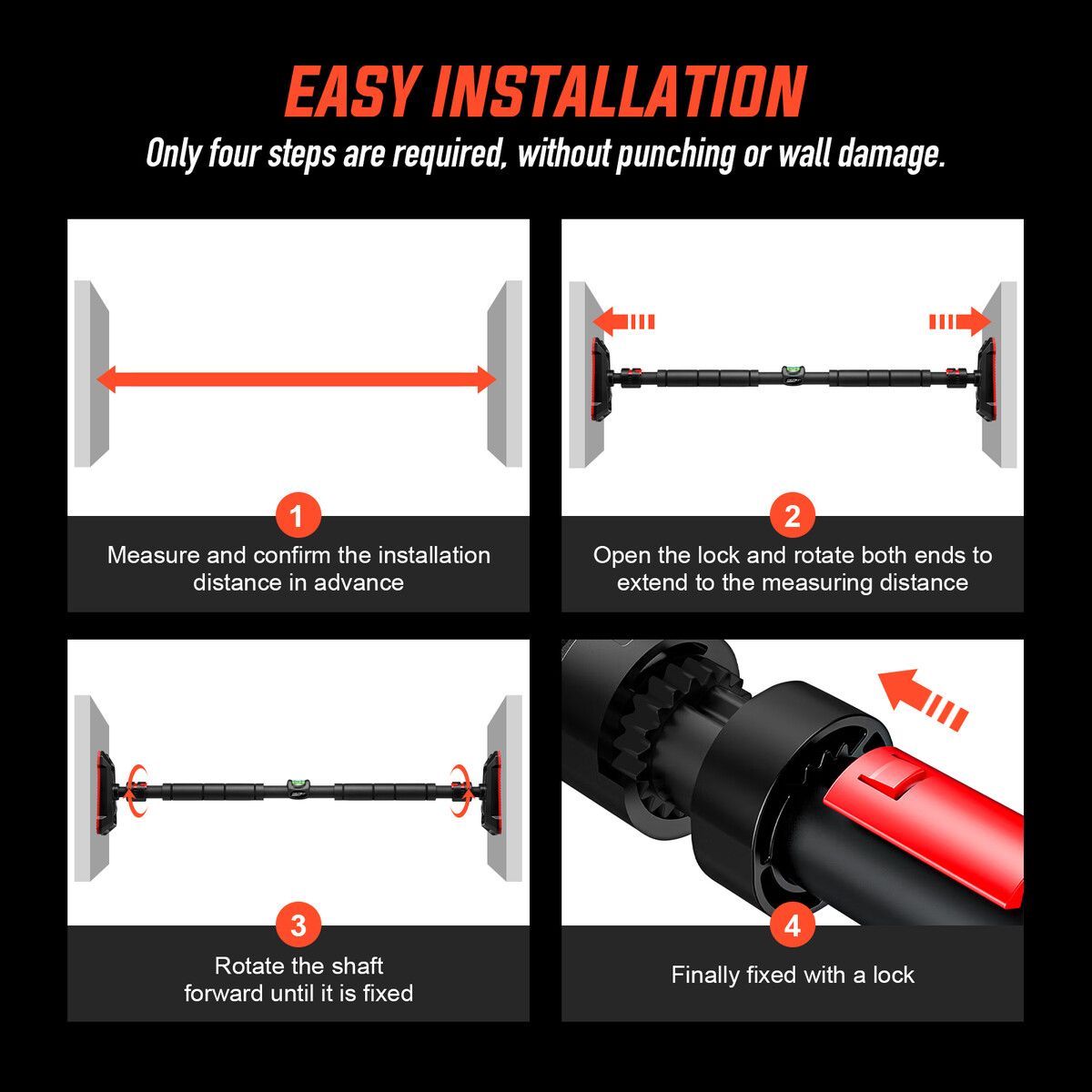 EASY INSTALLATION

Only four steps are required, without punching or wall damage.

1

Measure and confirm the installation distance in advance

2

Open the lock and rotate both ends to extend to the measuring distance

3

Rotate the shaft forward until it is fixed

4

Finally fixed with a lock