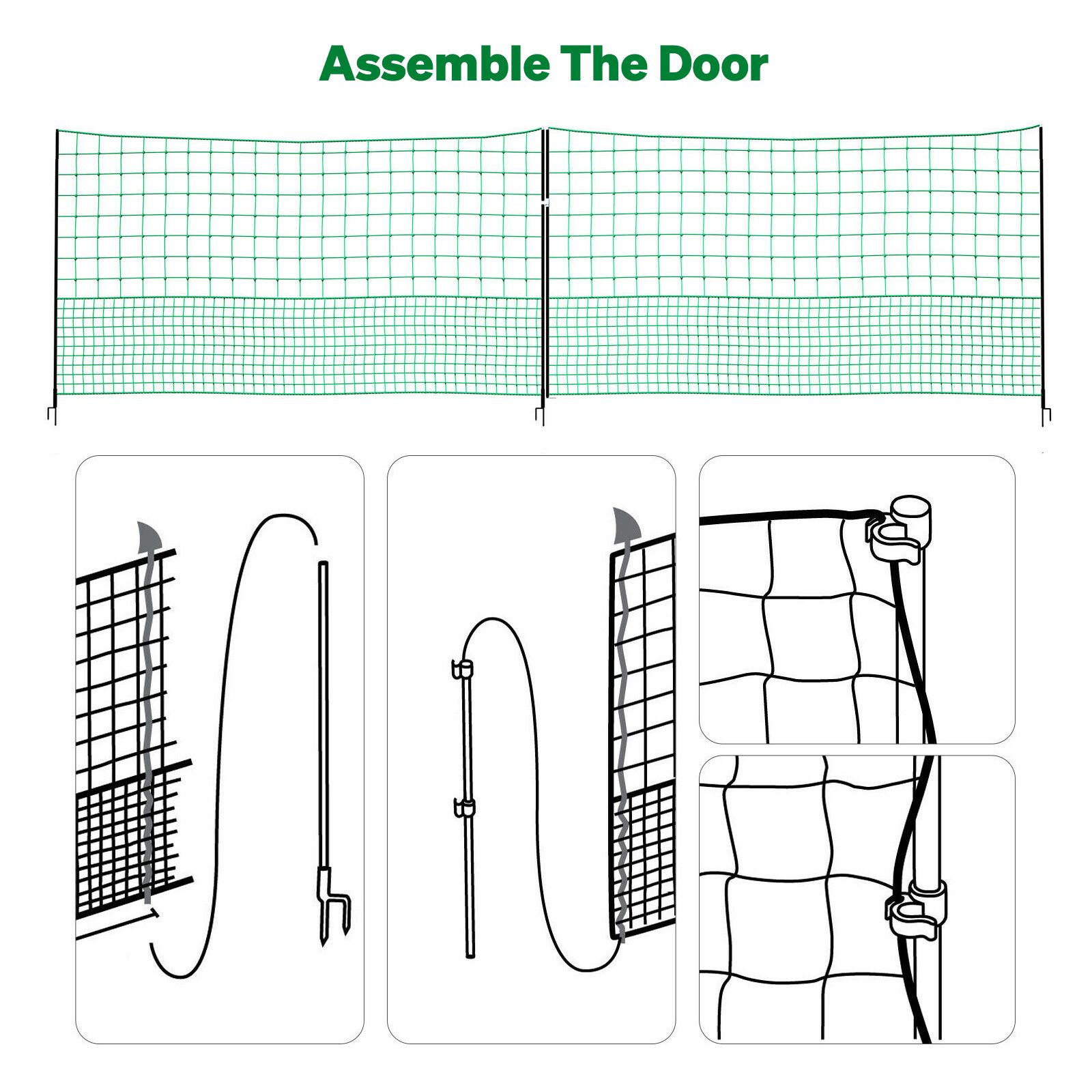 Assemble The Door