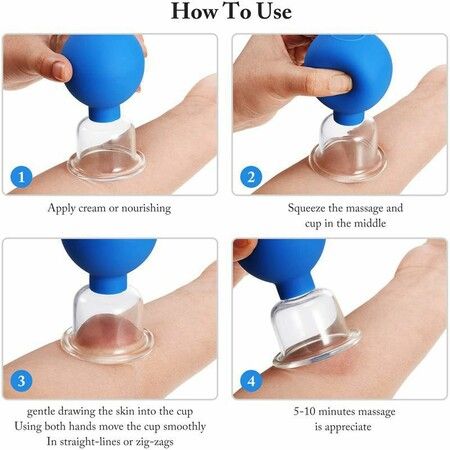 How To Use

1

Apply cream or nourishing

2

Squeeze the massage and cup in the middle

3

gentle drawing the skin into the cup
Using both hands move the cup smoothly
In straight-lines or zig-zags

4

5-10 minutes massage
is appreciate