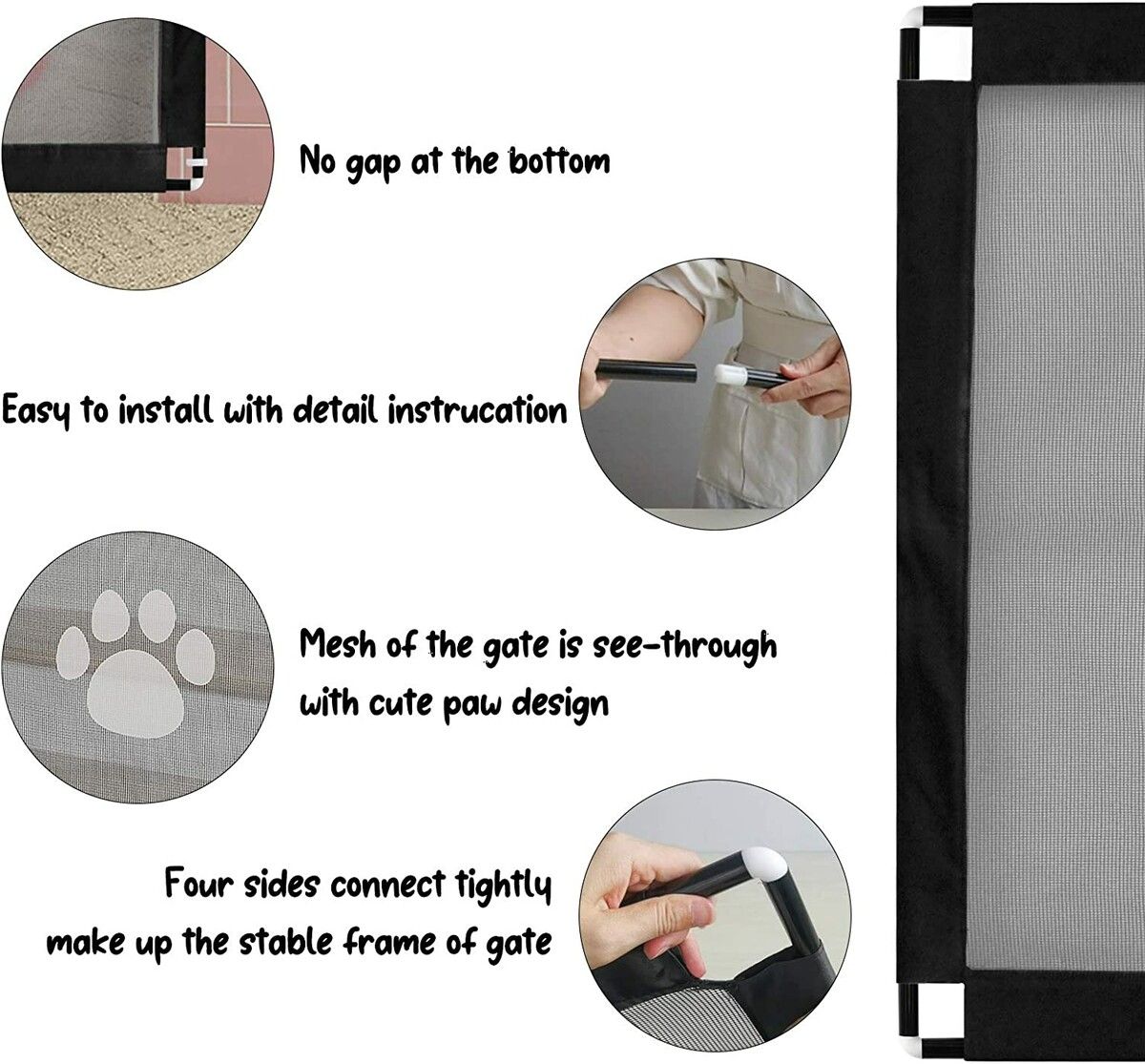 No gap at the bottom

Easy to install with detail instrucation

Mesh of the gate is see-through with cute paw design

Four sides connect tightly make up the stable frame of gate