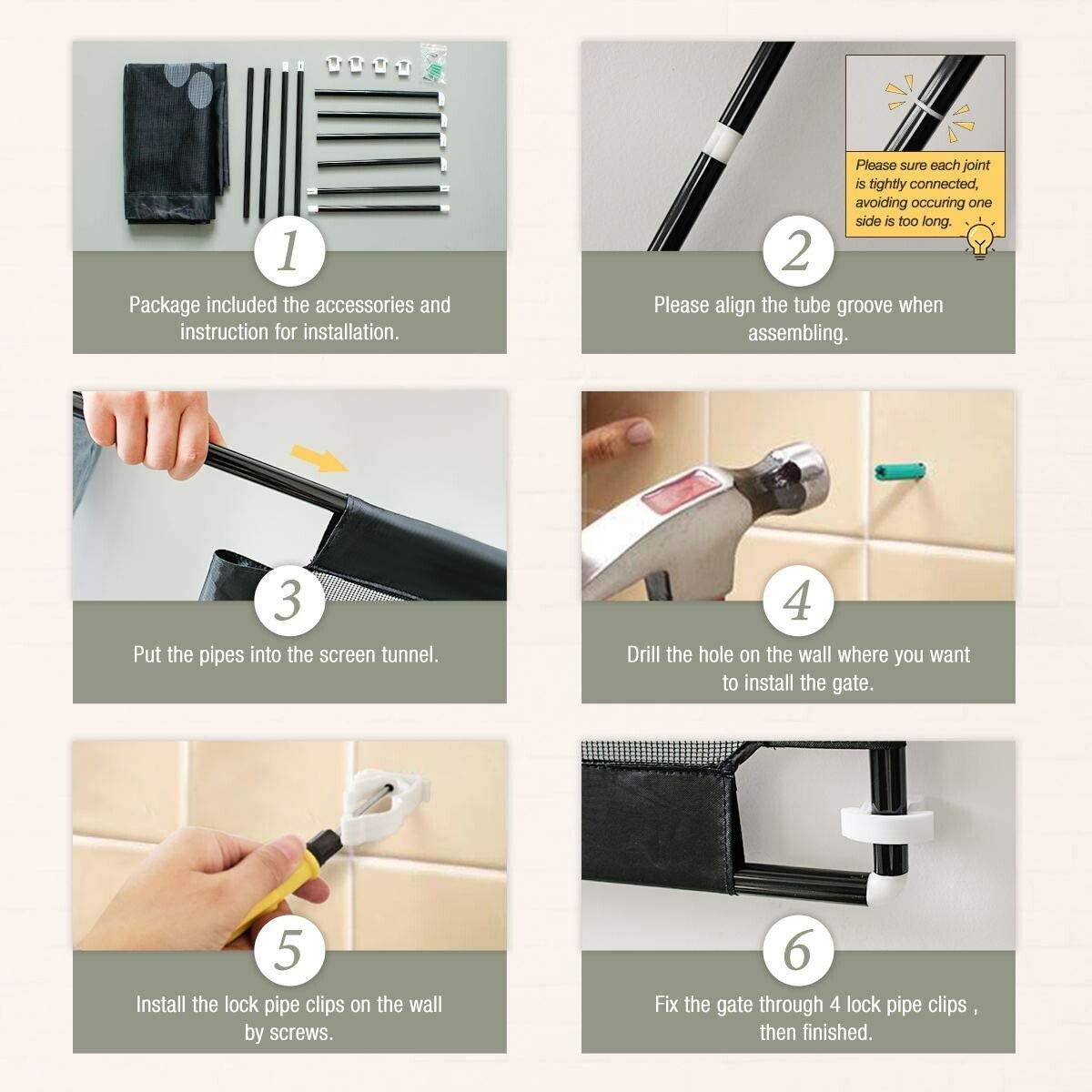 1

Package included the accessories and instruction for installation.

Please sure each joint is tightly connected, avoiding occuring one side is too long.

2

Please align the tube groove when assembling.

3

Put the pipes into the screen tunnel.

4

Drill the hole on the wall where you want to install the gate.

5

Install the lock pipe clips on the wall by screws.

6

Fix the gate through 4 lock pipe clips , then finished.