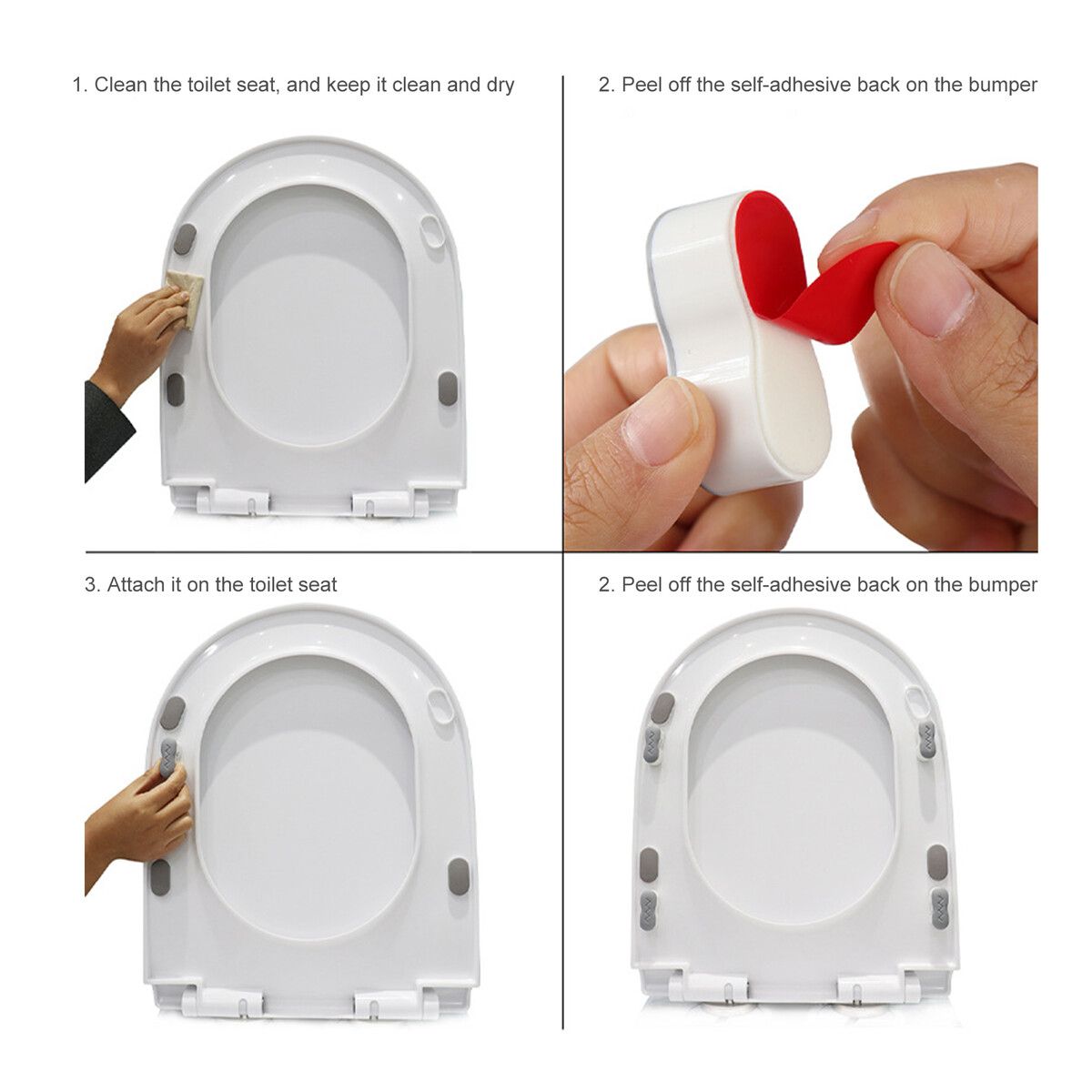 1. Clean the toilet seat, and keep it clean and dry

2. Peel off the self-adhesive back on the bumper

3. Attach it on the toilet seat

2. Peel off the self-adhesive back on the bumper