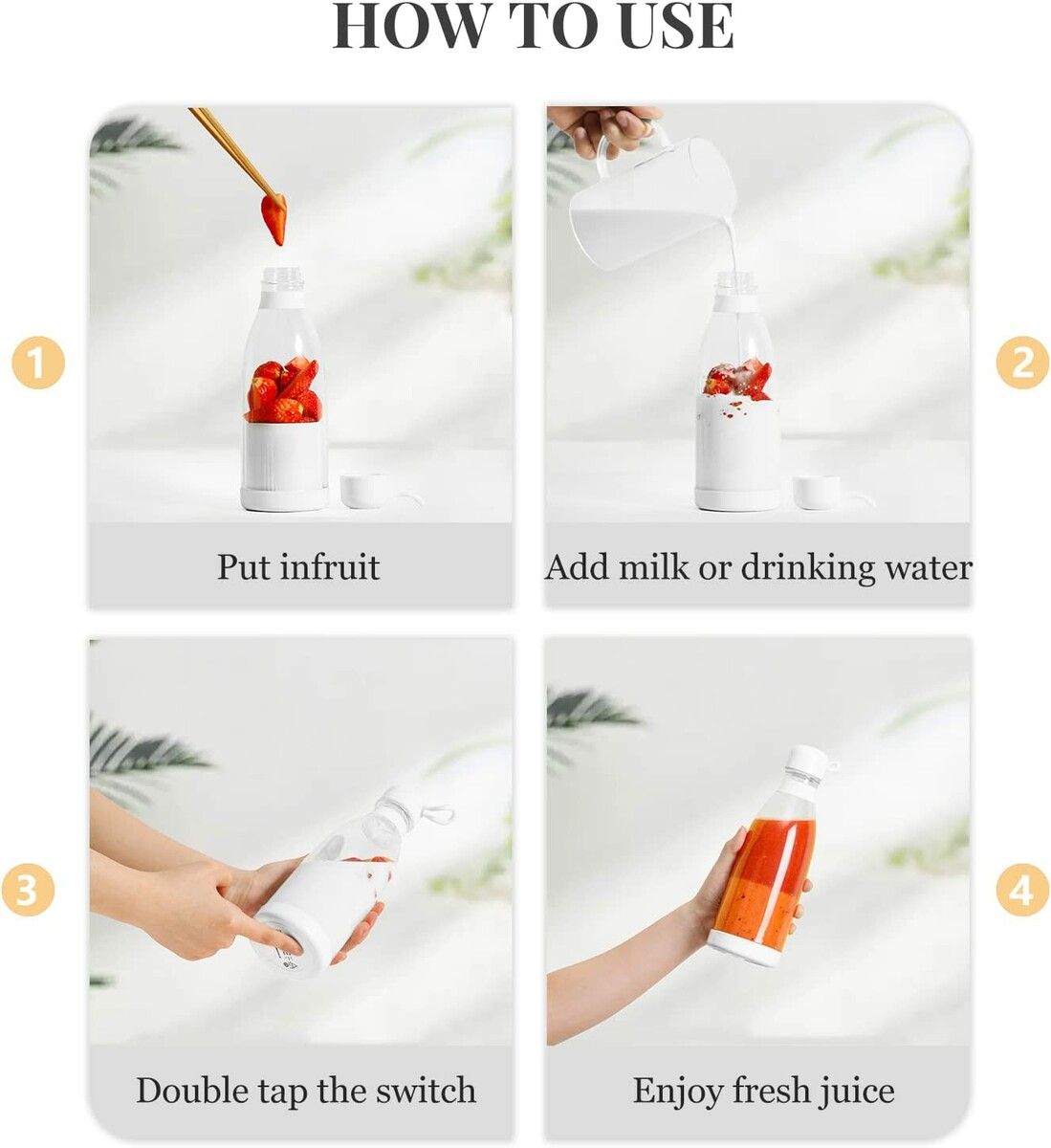 HOW TO USE

1

Put infruit

2

Add milk or drinking water

3

Double tap the switch

4

Enjoy fresh juice