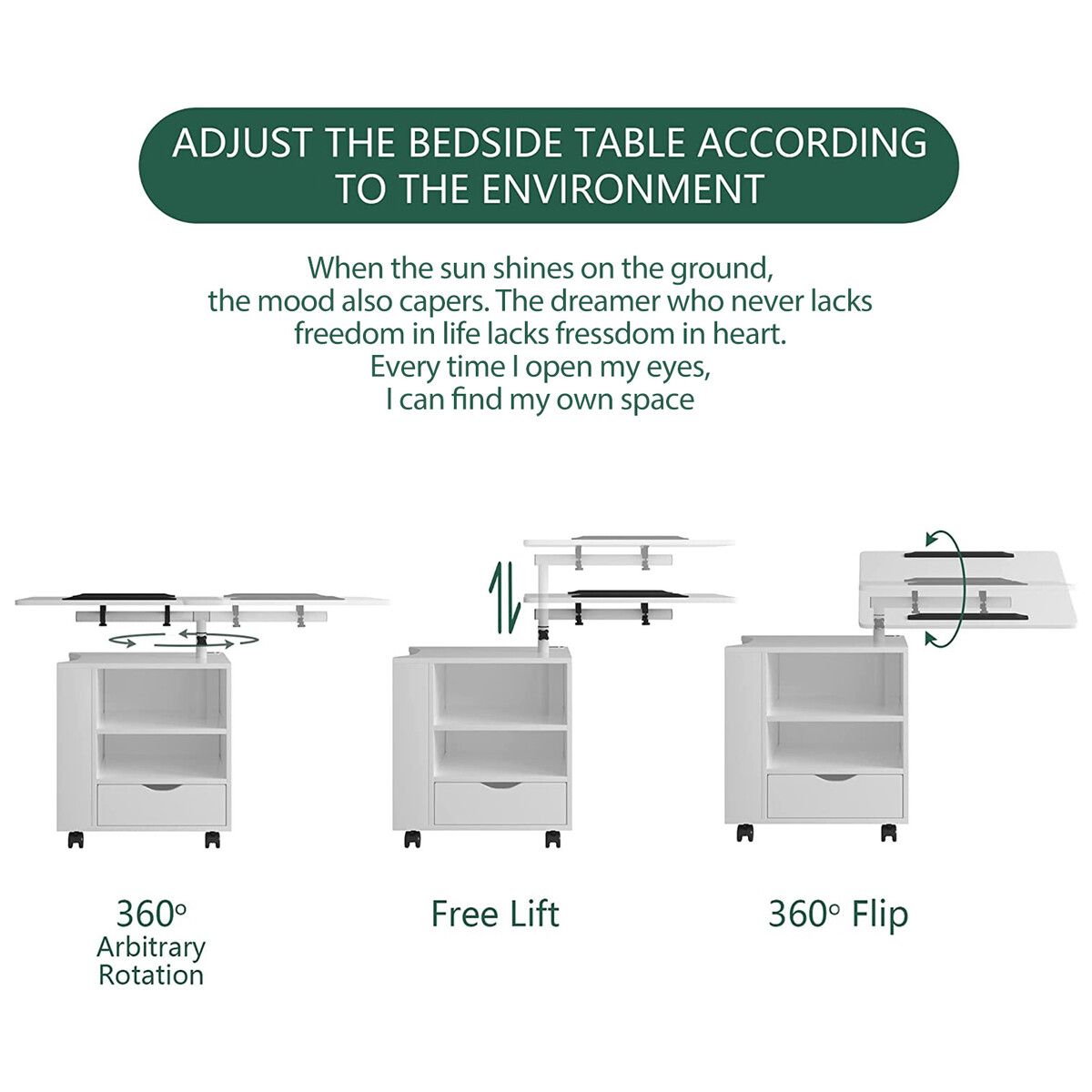 ADJUST THE BEDSIDE TABLE ACCORDING TO THE ENVIRONMENT

When the sun shines on the ground, the mood also capers. The dreamer who never lacks freedom in life lacks fressdom in heart. Every time I open my eyes, I can find my own space

360° Arbitrary Rotation

Free Lift

360° Flip