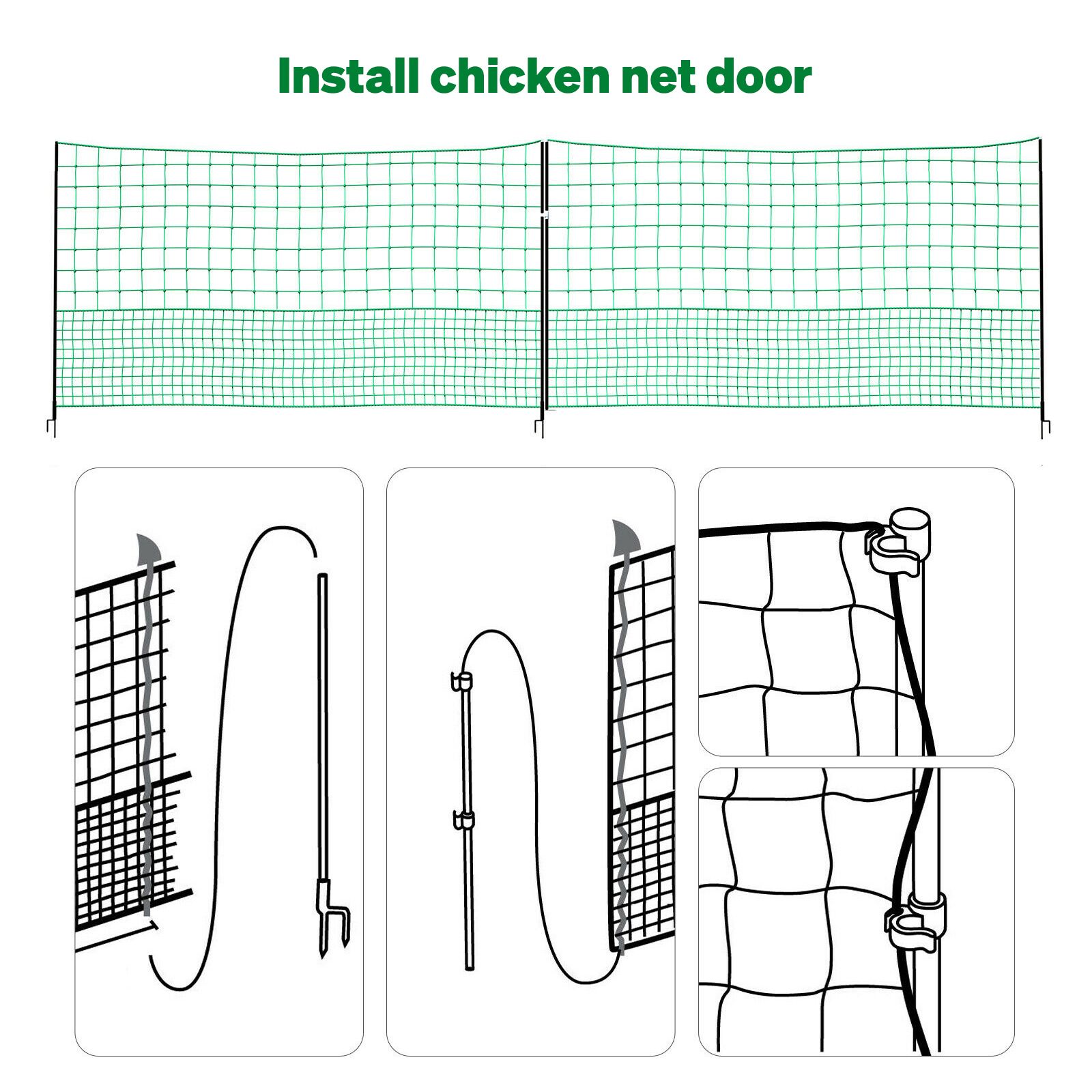 Install chicken net door