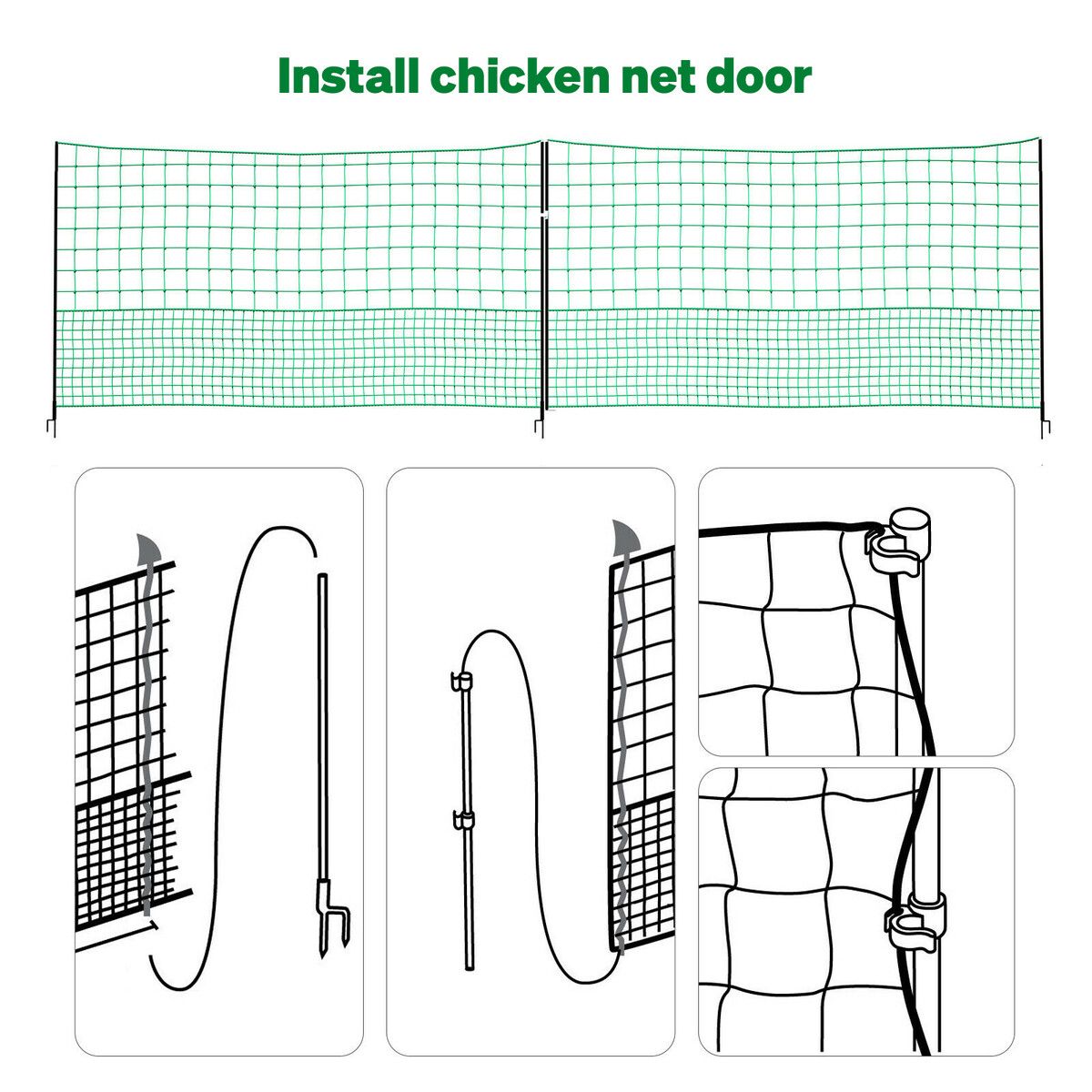 Install chicken net door