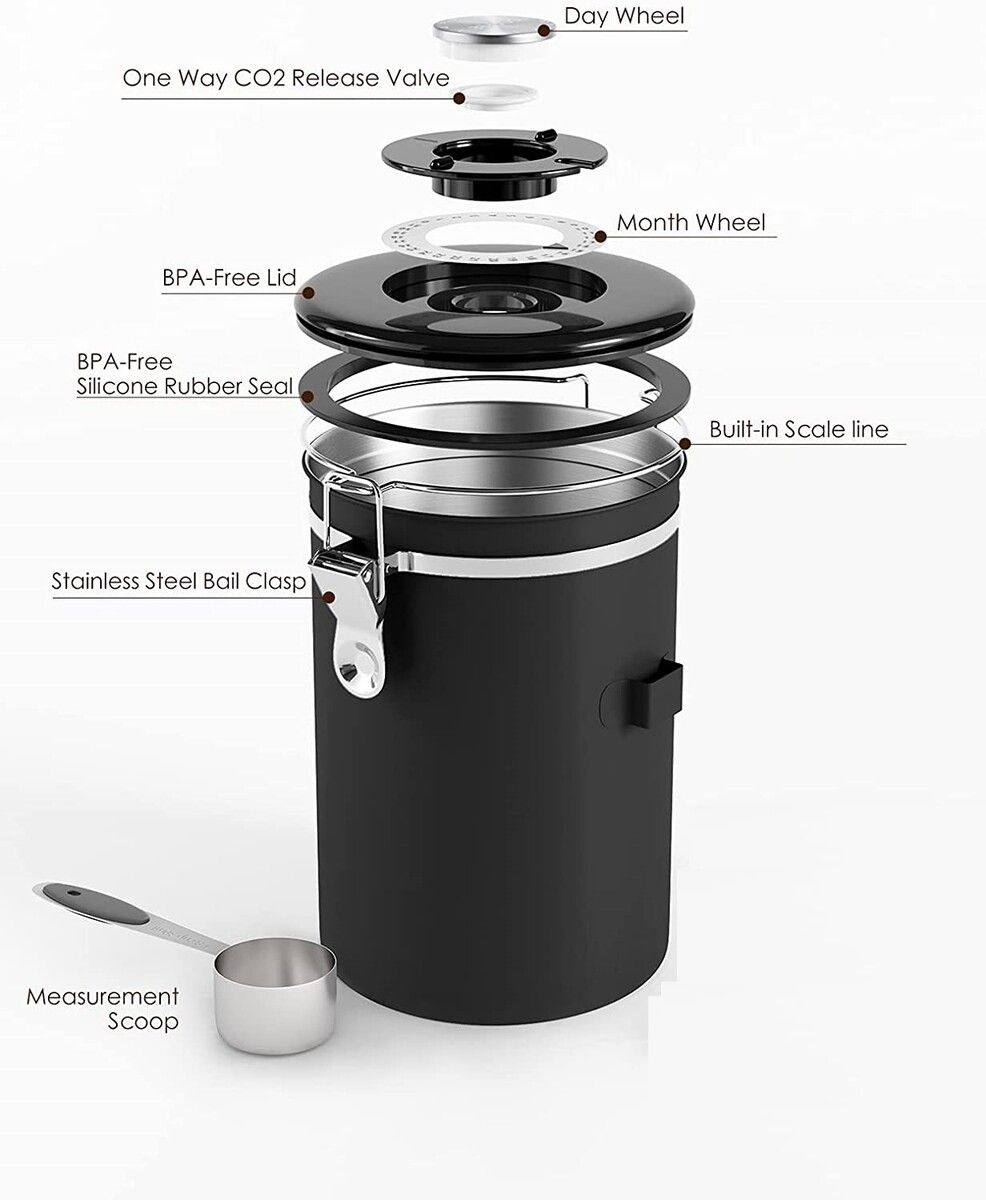 Day Wheel

One Way CO2 Release Valve

Month Wheel

BPA-Free Lid

BPA-Free
Silicone Rubber Seal

Built-in Scale line

Stainless Steel Bail Clasp

Measurement
Scoop