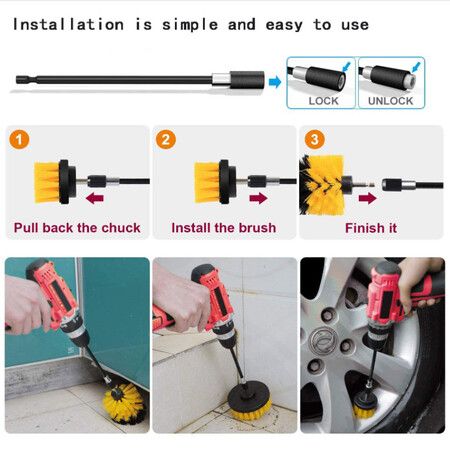 Installation is simple and easy to use

LOCK

UNLOCK

1

Pull back the chuck

2

Install the brush

3

Finish it