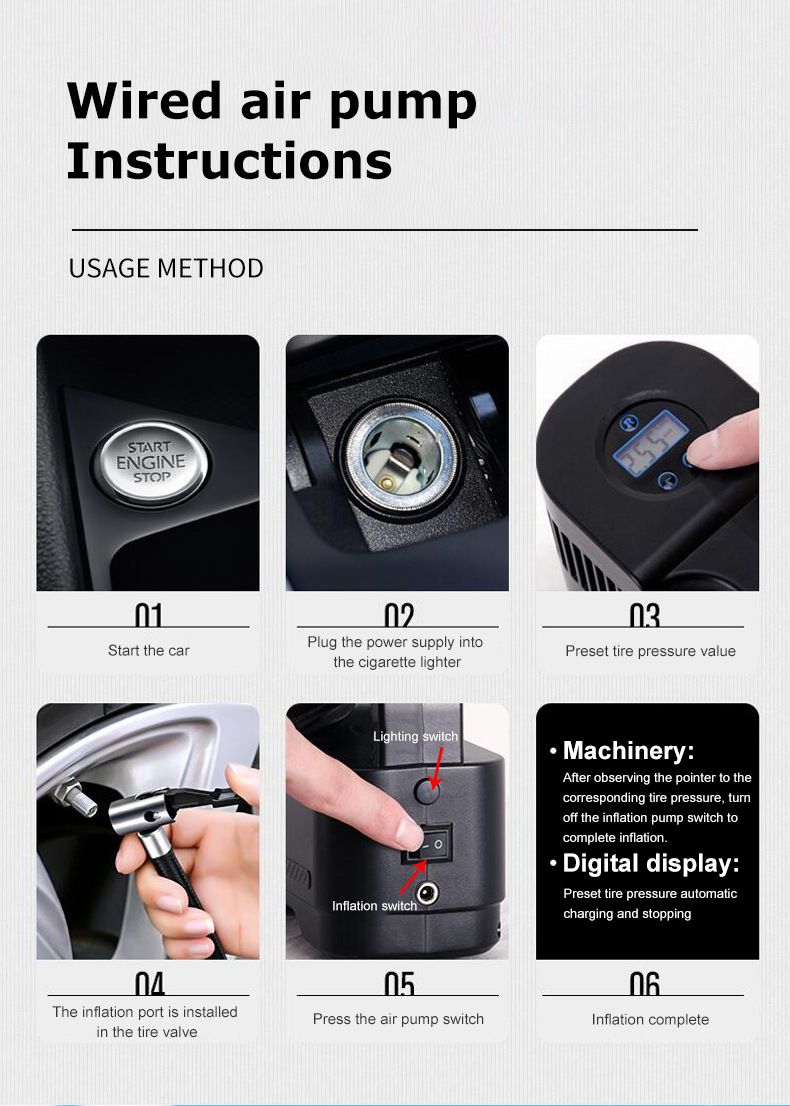 Wired air pump Instructions

USAGE METHOD

START ENGINE STOP

01

Start the car

02

Plug the power supply into the cigarette lighter

25.5

03

Preset tire pressure value

04

The inflation port is installed in the tire valve

Lighting switch

Inflation switch

05

Press the air pump switch

• Machinery:
After observing the pointer to the corresponding tire pressure, turn off the inflation pump switch to complete inflation.

• Digital display:
Preset tire pressure automatic charging and stopping

06

Inflation complete