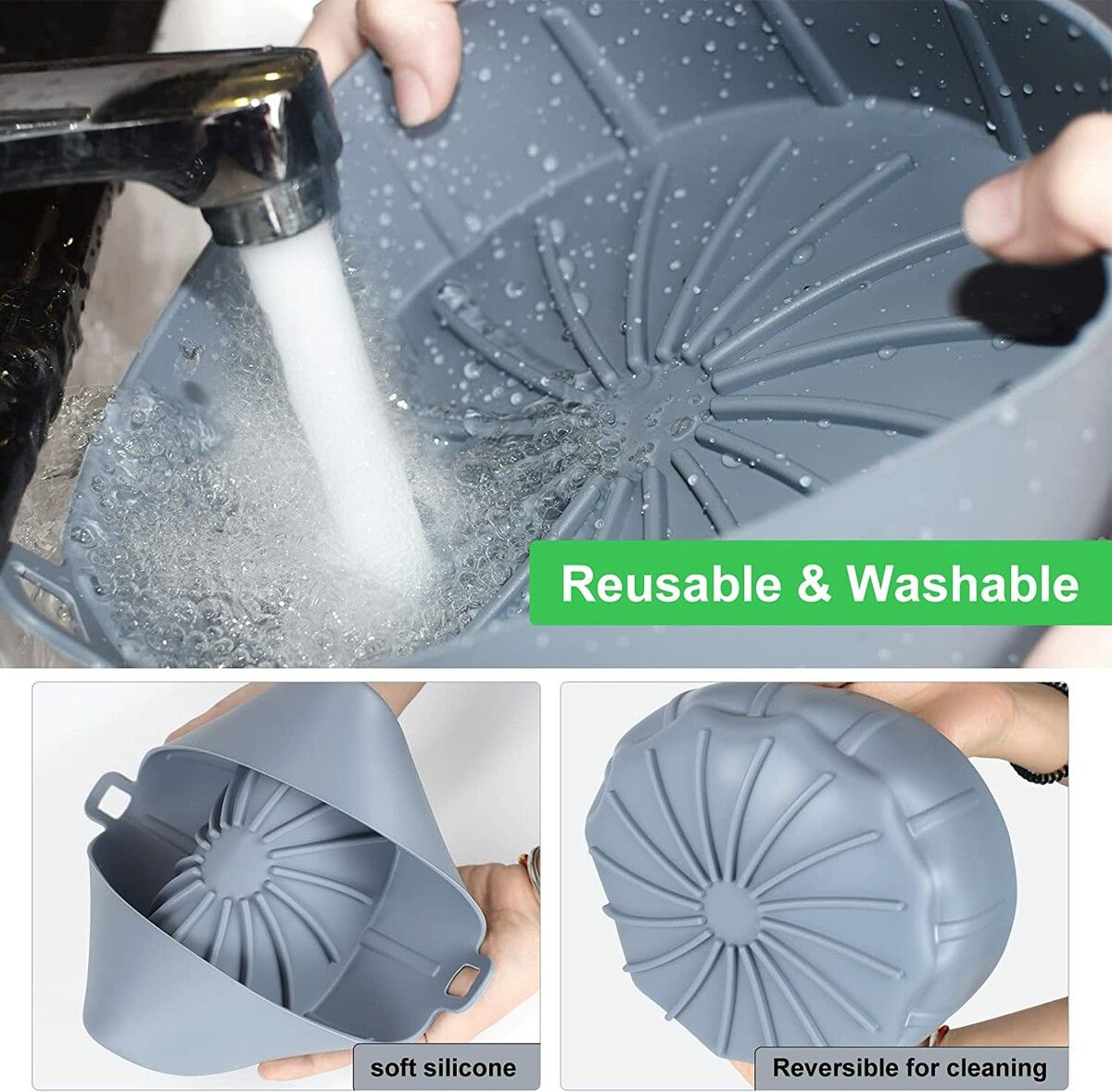 Reusable & Washable

soft silicone

Reversible for cleaning