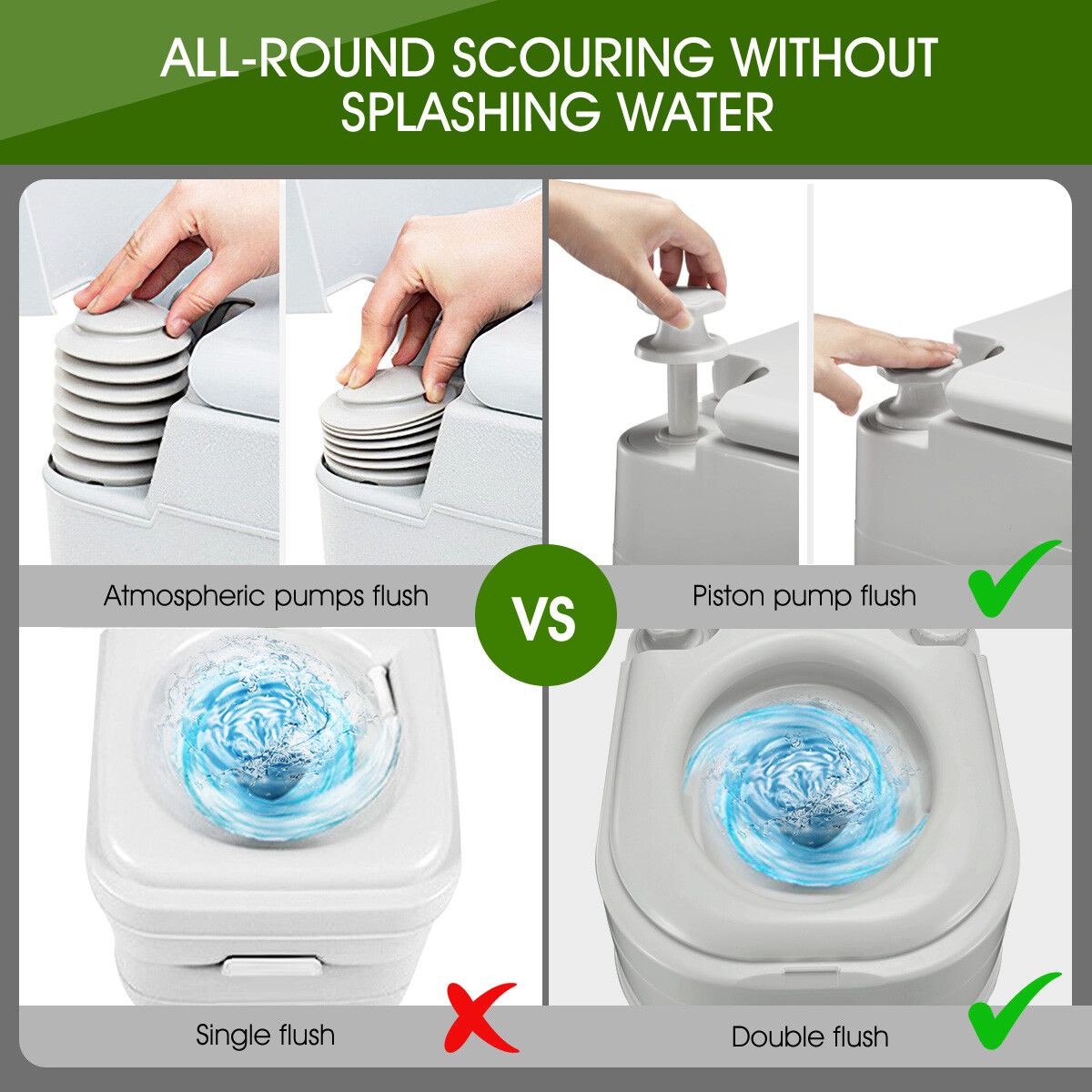 ALL-ROUND SCOURING WITHOUT SPLASHING WATER

Atmospheric pumps flush

VS

Piston pump flush

Single flush

Double flush