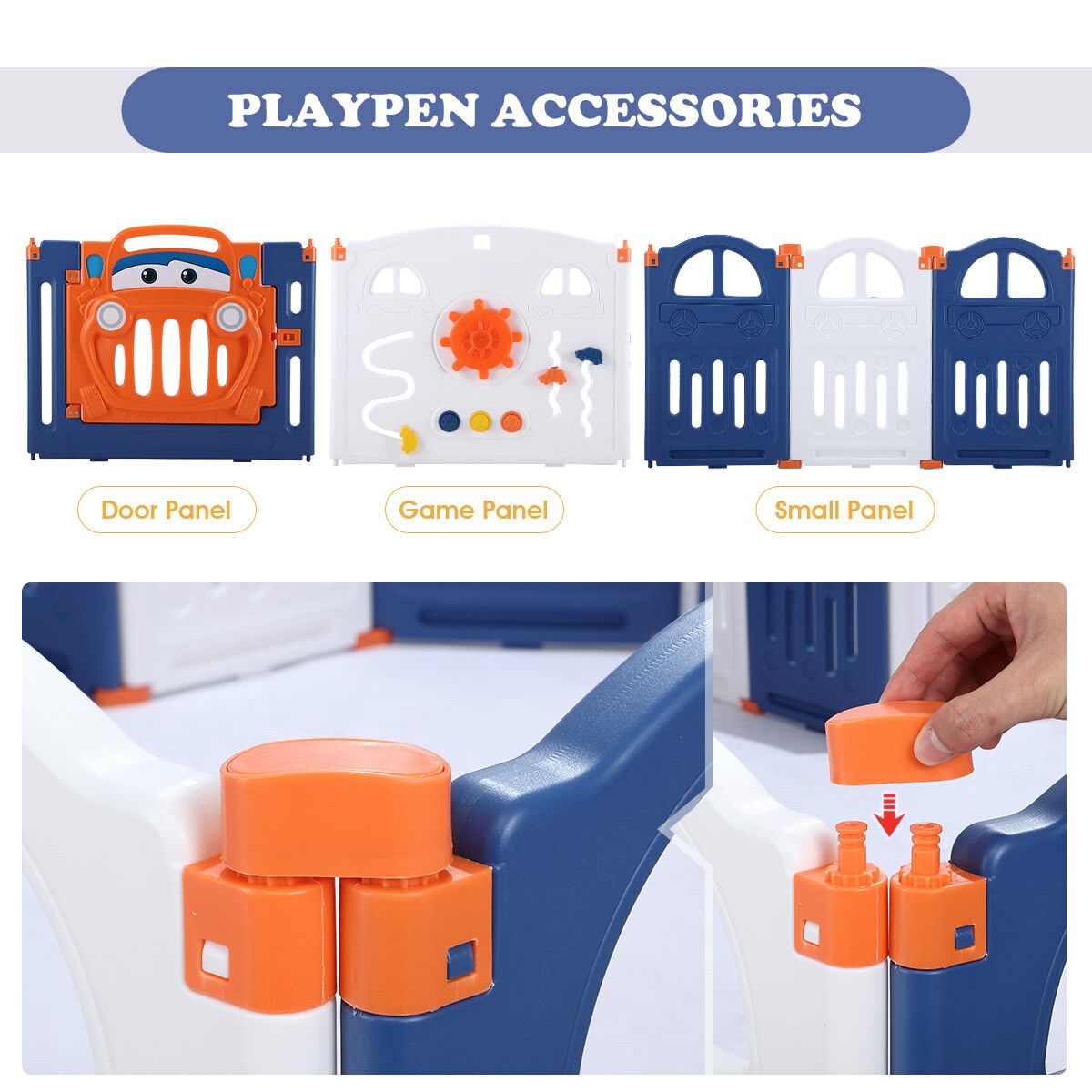 PLAYPEN ACCESSORIES

Door Panel

Game Panel

Small Panel