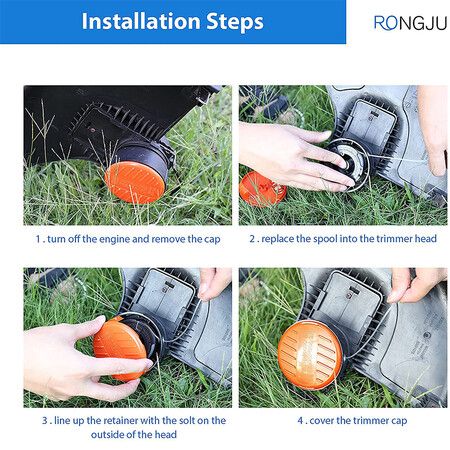 Installation Steps

RONGJU

1 . turn off the engine and remove the cap

2 . replace the spool into the trimmer head

3 . line up the retainer with the solt on the outside of the head

4 . cover the trimmer cap