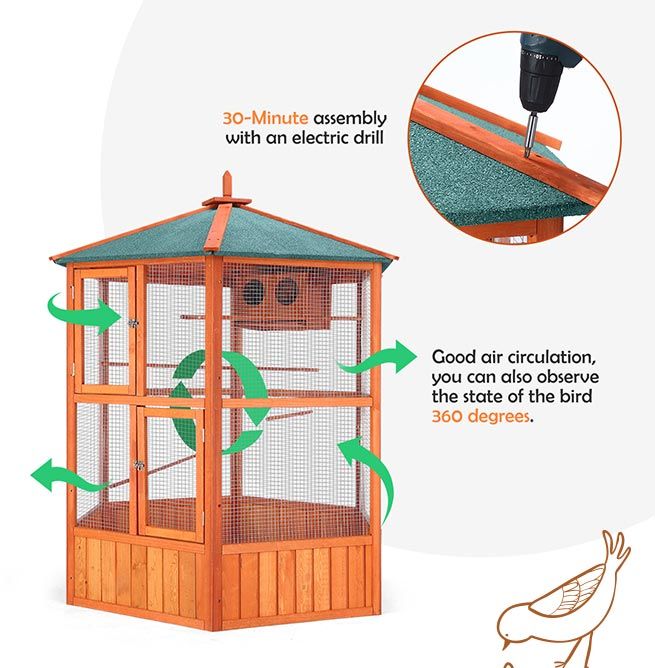 30-Minute assembly with an electric drill

Good air circulation, you can also observe the state of the bird 360 degrees.