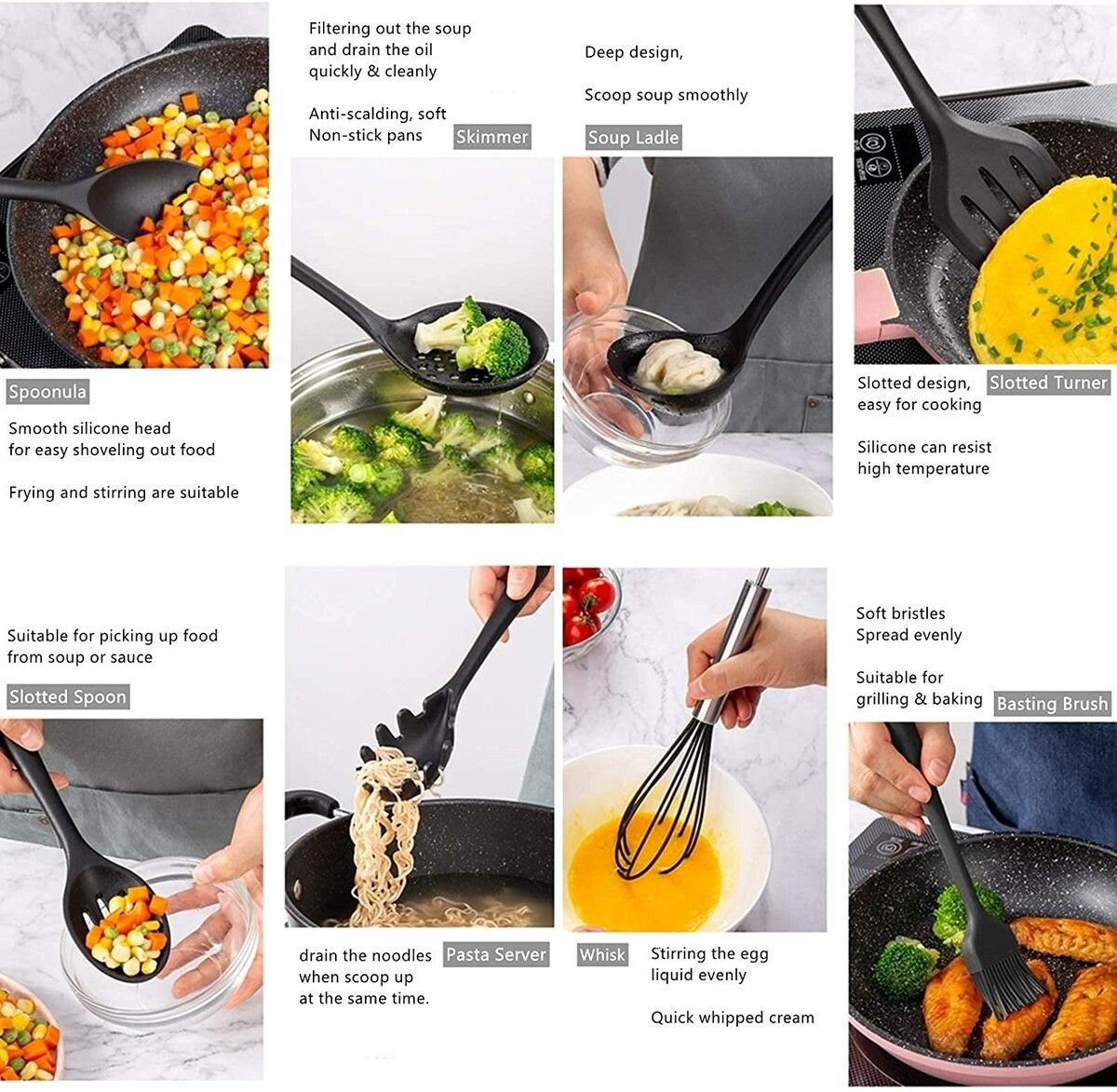 Spoonula

Smooth silicone head for easy shoveling out food

Frying and stirring are suitable

Filtering out the soup and drain the oil quickly & cleanly

Anti-scalding, soft Non-stick pans

Skimmer

Deep design,

Scoop soup smoothly

Soup Ladle

Slotted design, easy for cooking

Slotted Turner

Silicone can resist high temperature

Suitable for picking up food from soup or sauce

Slotted Spoon

drain the noodles when scoop up at the same time.

Pasta Server

Whisk

Stirring the egg liquid evenly

Quick whipped cream

Soft bristles Spread evenly

Suitable for grilling & baking

Basting Brush