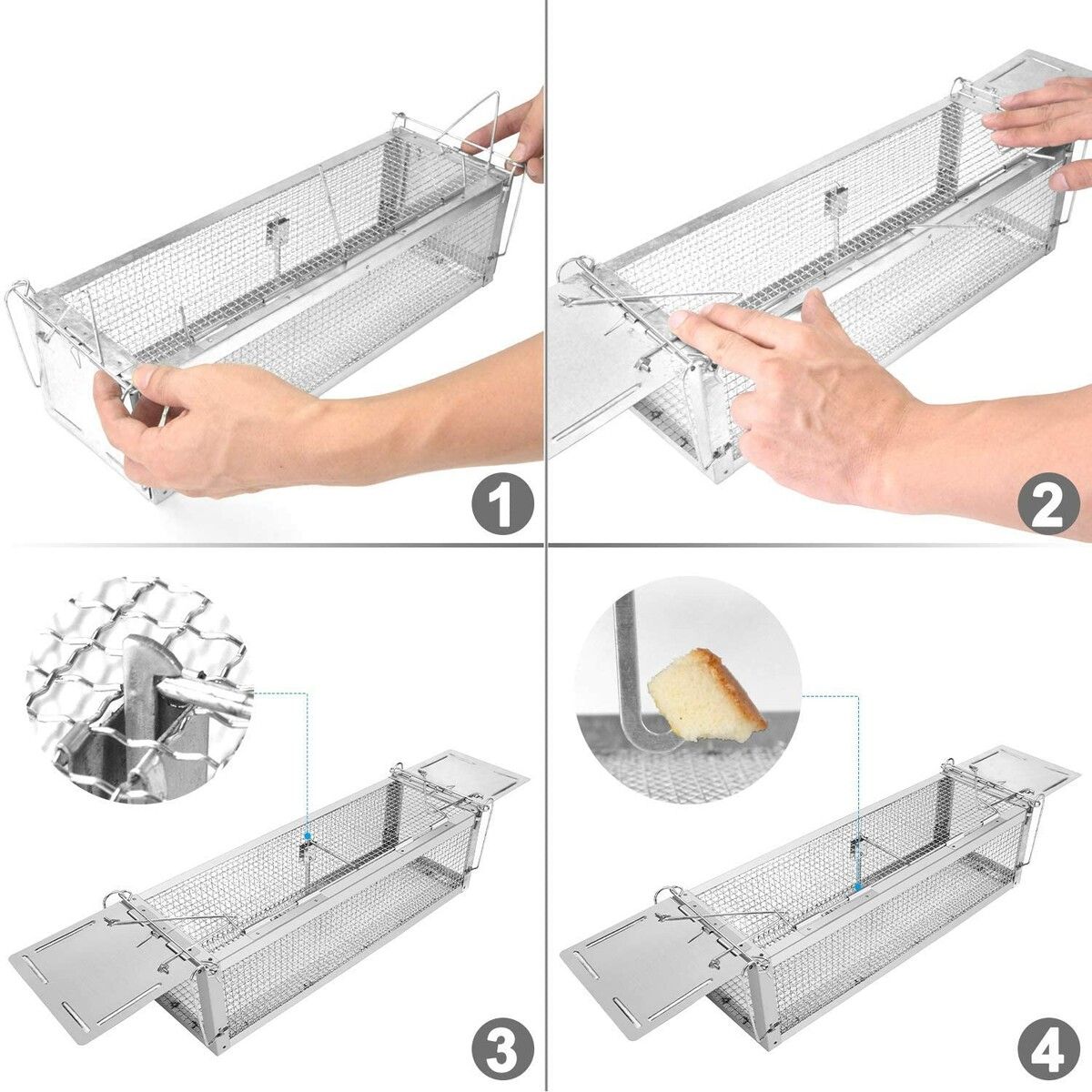 1

2

3

4