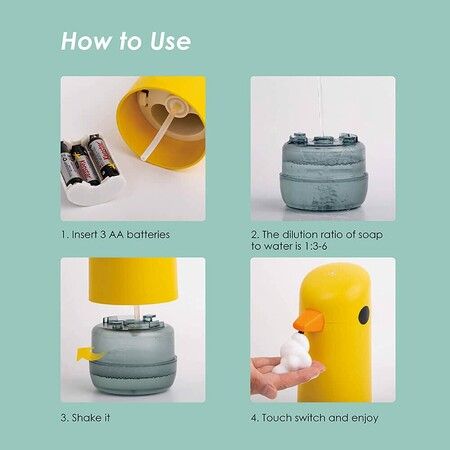 How to Use

1. Insert 3 AA batteries

2. The dilution ratio of soap to water is 1:3-6

3. Shake it

4. Touch switch and enjoy