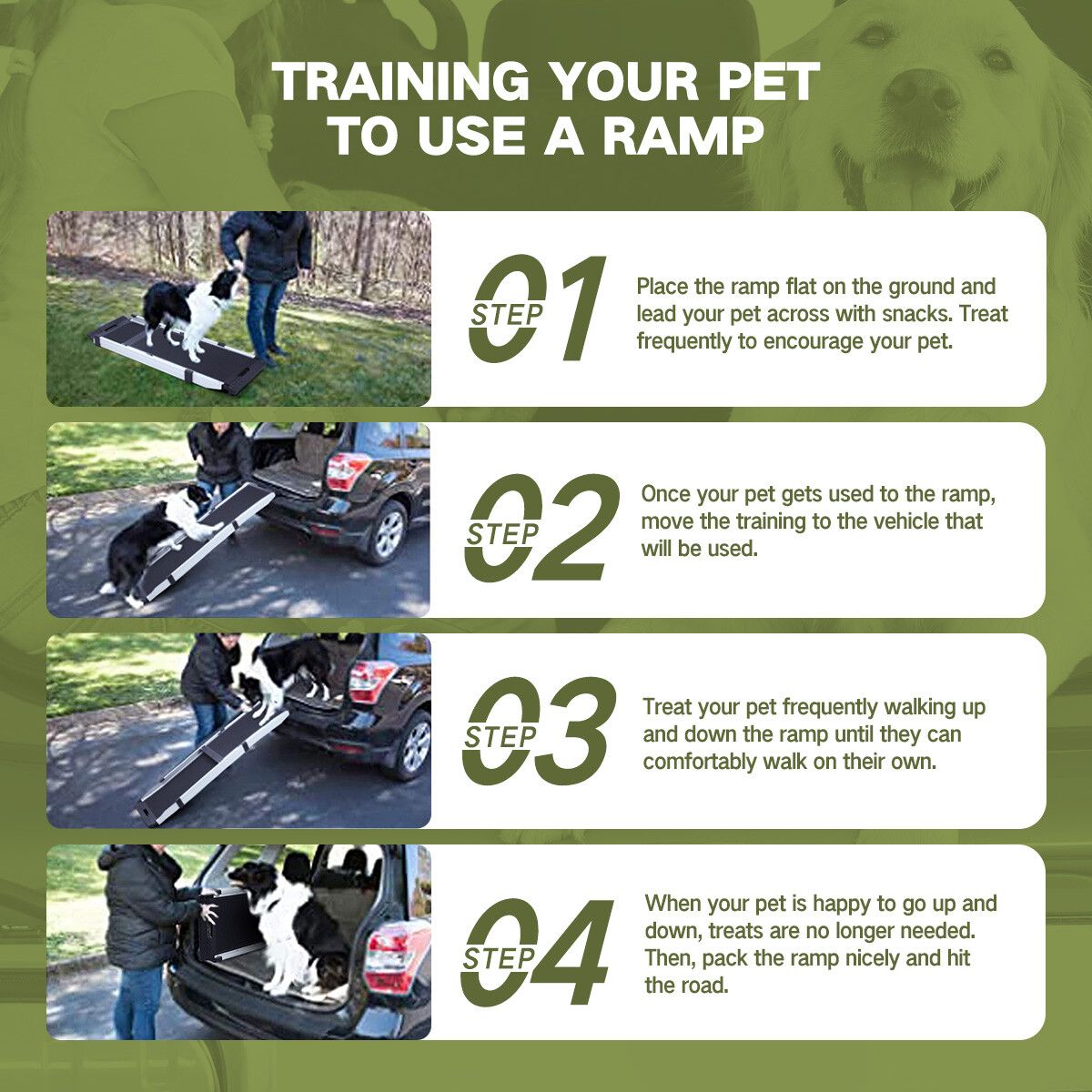 TRAINING YOUR PET TO USE A RAMP

STEP 01

Place the ramp flat on the ground and lead your pet across with snacks. Treat frequently to encourage your pet.

STEP 02

Once your pet gets used to the ramp, move the training to the vehicle that will be used.

STEP 03

Treat your pet frequently walking up and down the ramp until they can comfortably walk on their own.

STEP 04

When your pet is happy to go up and down, treats are no longer needed. Then, pack the ramp nicely and hit the road.