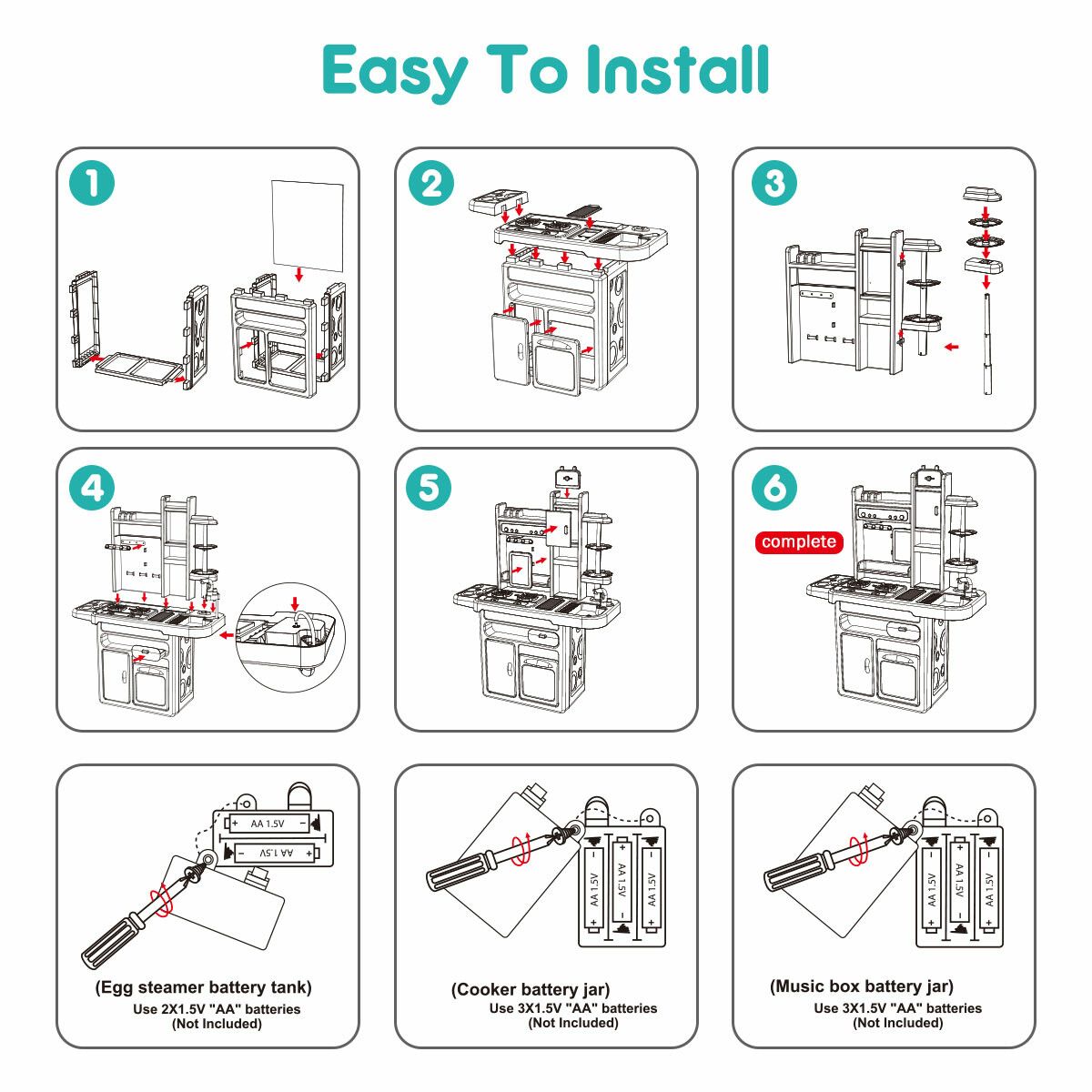 Easy To Install

1

2

3

4

5

6

complete

AA 1.5V
AA 1.5V

(Egg steamer battery tank)
Use 2X1.5V "AA" batteries
(Not Included)

AA 1.5V AA 1.5V AA 1.5V

(Cooker battery jar)
Use 3X1.5V "AA" batteries
(Not Included)

AA 1.5V AA 1.5V AA 1.5V

(Music box battery jar)
Use 3X1.5V "AA" batteries
(Not Included)