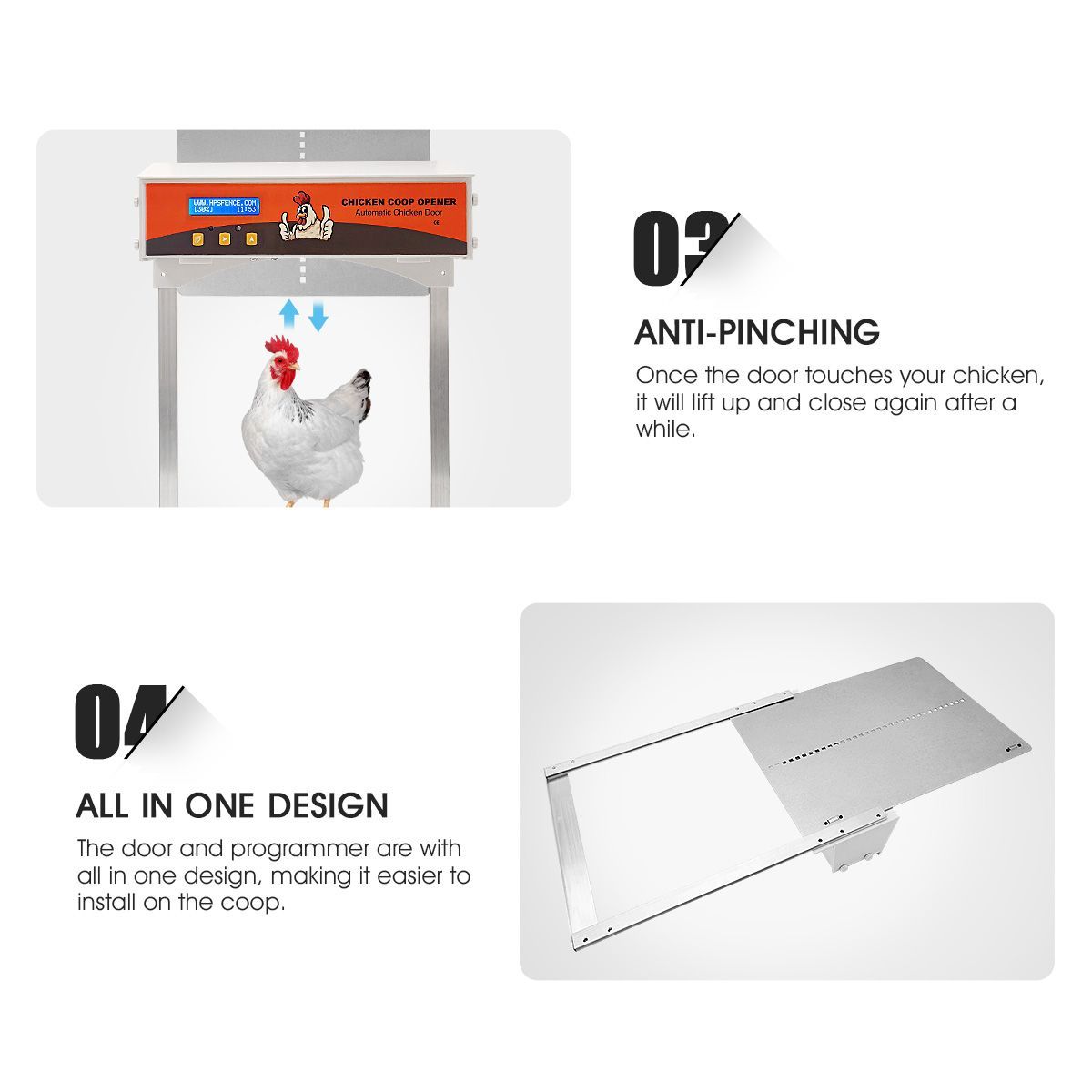 WWW.HPSFENCE.COM
[30%] 11:53

CHICKEN COOP OPENER
Automatic Chicken Door
CE

03

ANTI-PINCHING

Once the door touches your chicken, it will lift up and close again after a while.

04

ALL IN ONE DESIGN

The door and programmer are with all in one design, making it easier to install on the coop.