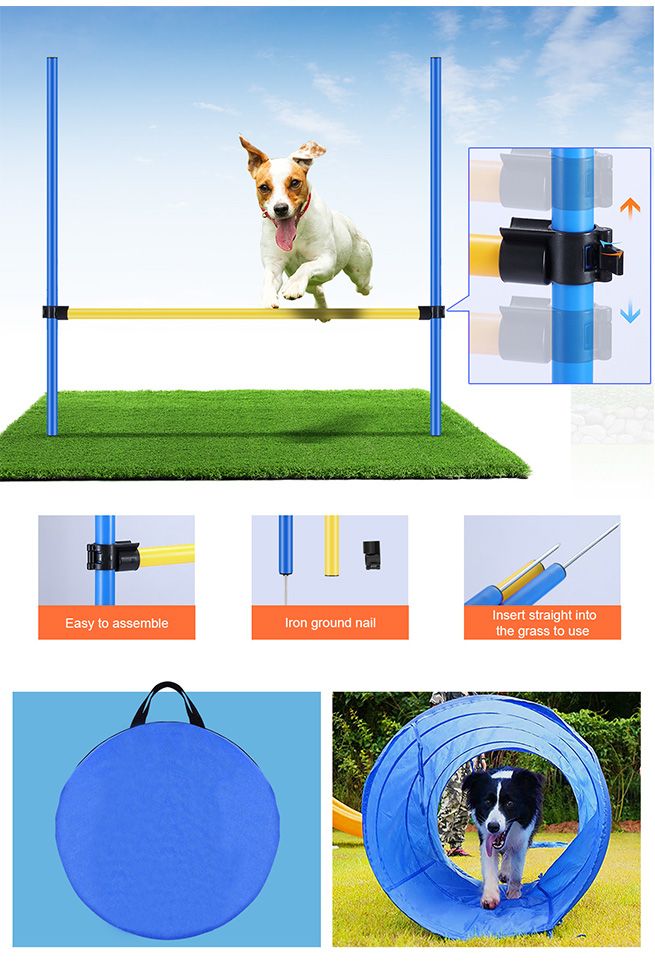 Easy to assemble

Iron ground nail

Insert straight into the grass to use