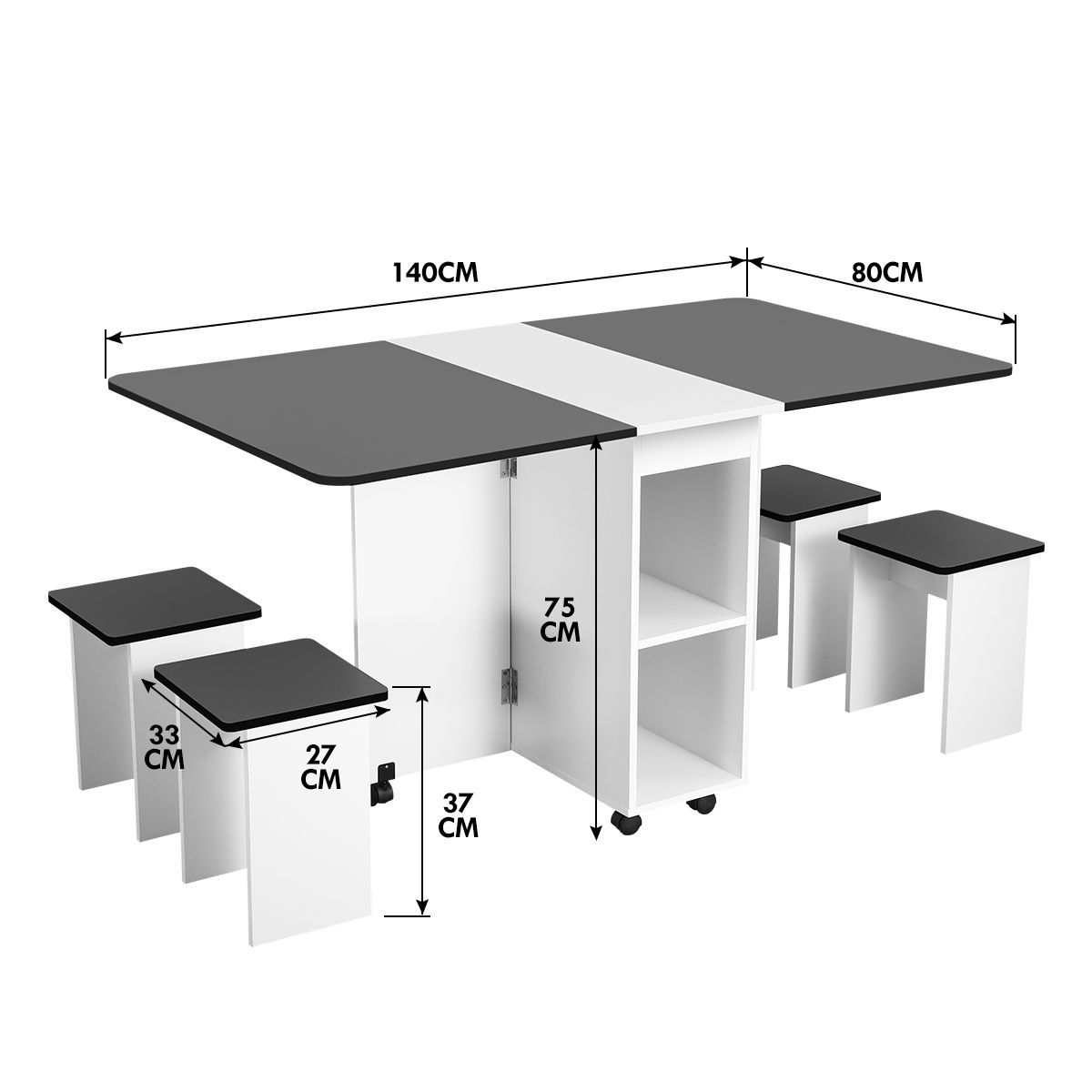 140CM
80CM
75
CM
33
CM
27
CM
37
CM