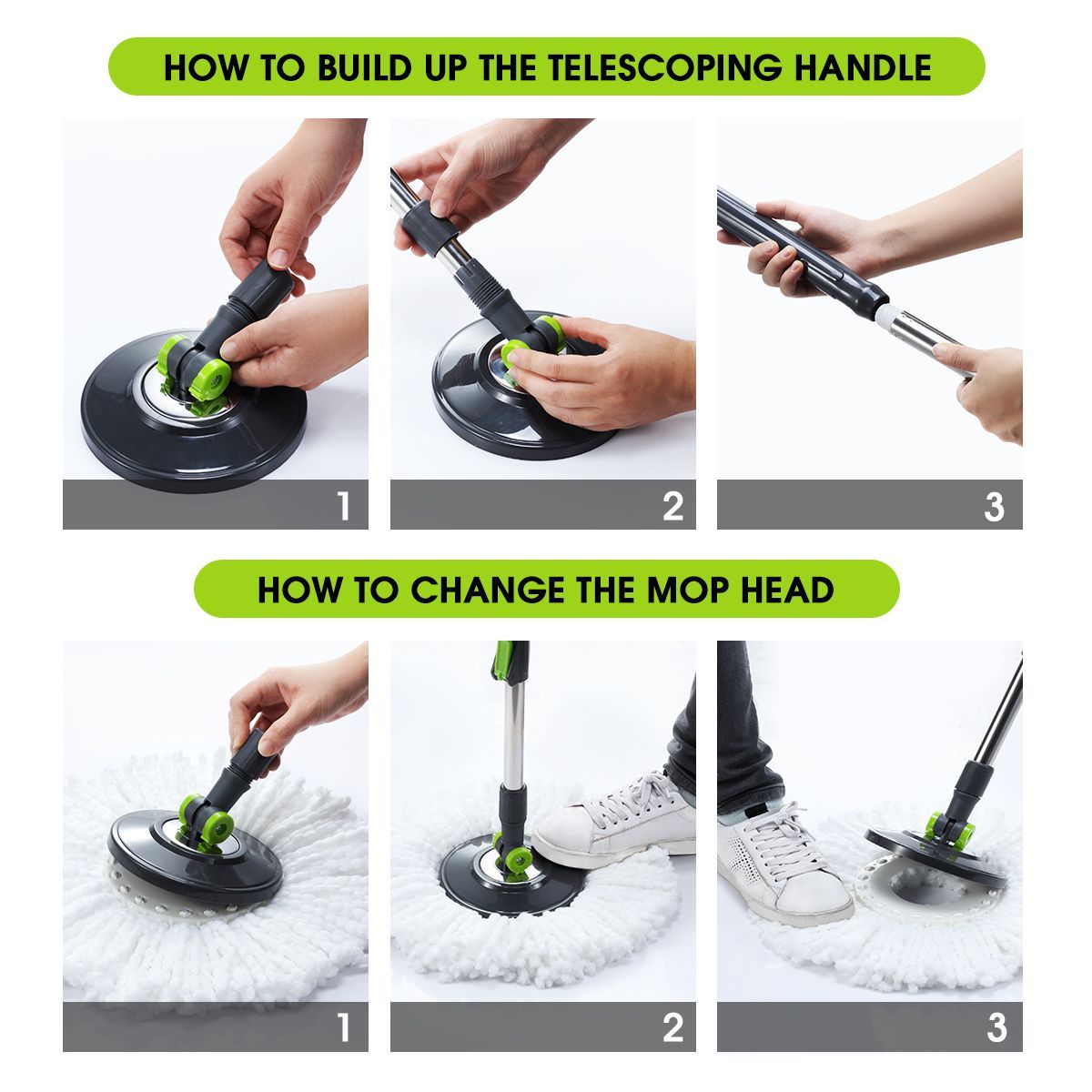 HOW TO BUILD UP THE TELESCOPING HANDLE

1

2

3

HOW TO CHANGE THE MOP HEAD

1

2

3