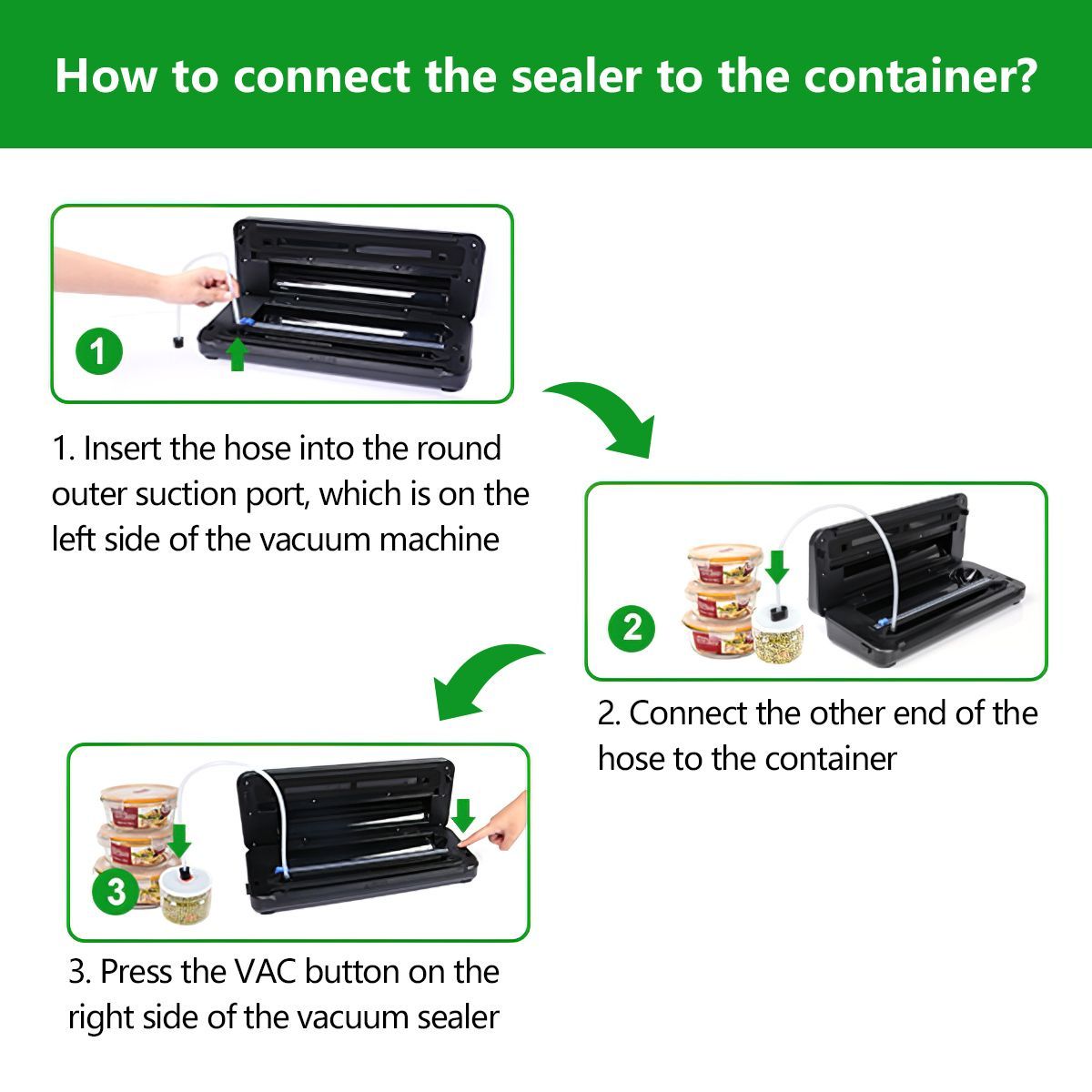 How to connect the sealer to the container?

1

1. Insert the hose into the round outer suction port, which is on the left side of the vacuum machine

2

2. Connect the other end of the hose to the container

3

3. Press the VAC button on the right side of the vacuum sealer