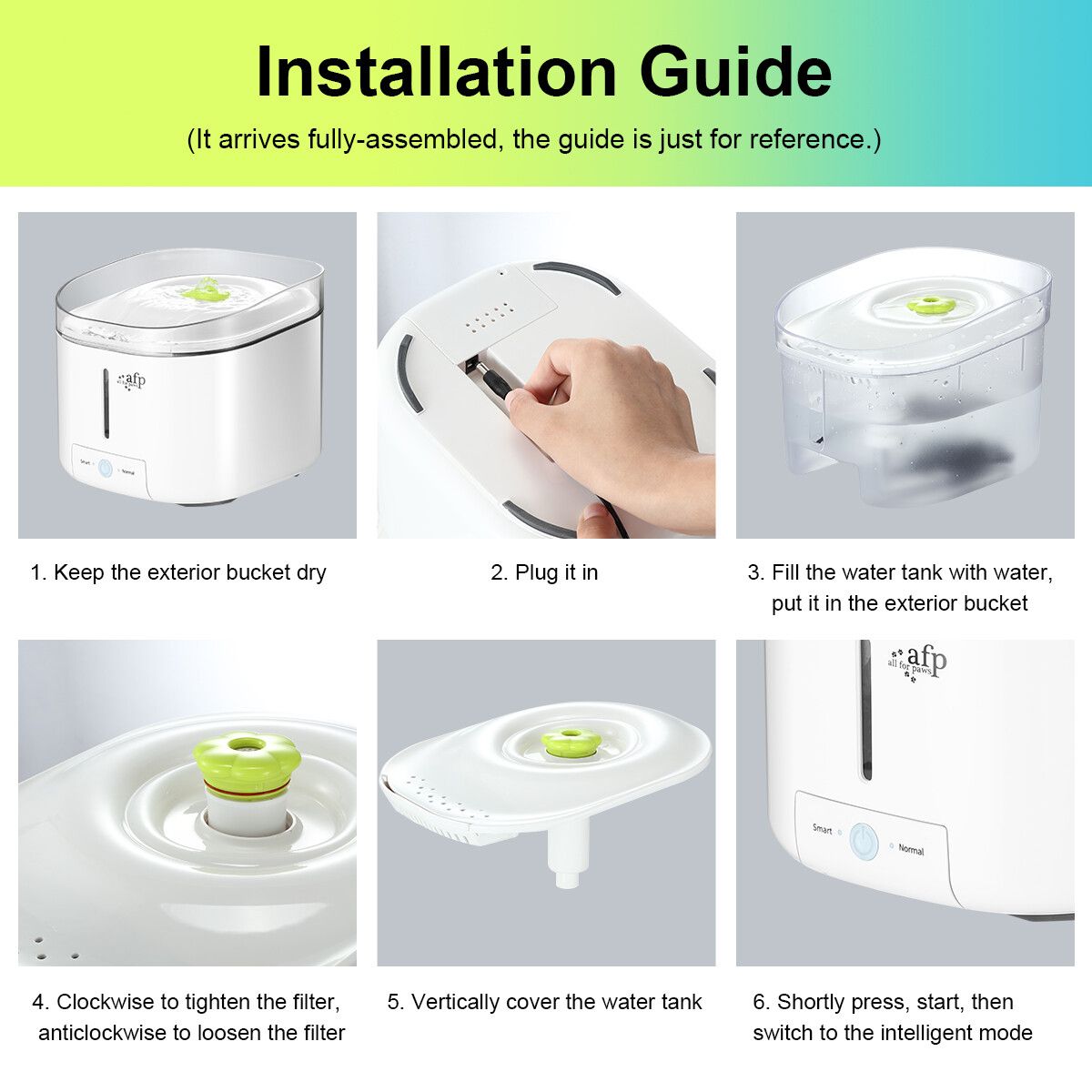 Installation Guide

(It arrives fully-assembled, the guide is just for reference.)

afp
all for paws

Smart
Normal

1. Keep the exterior bucket dry

2. Plug it in

3. Fill the water tank with water, put it in the exterior bucket

afp
all for paws

Smart
Normal

4. Clockwise to tighten the filter, anticlockwise to loosen the filter

5. Vertically cover the water tank

6. Shortly press, start, then switch to the intelligent mode