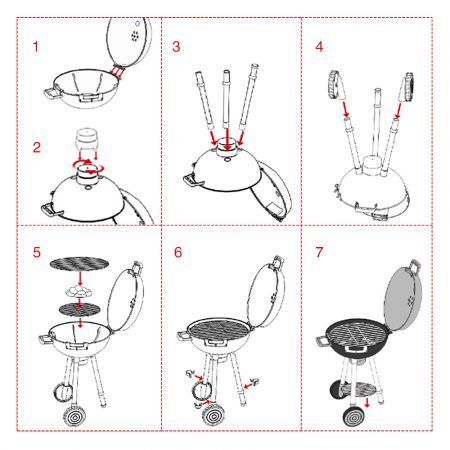 1

2

3

4

5

6

7