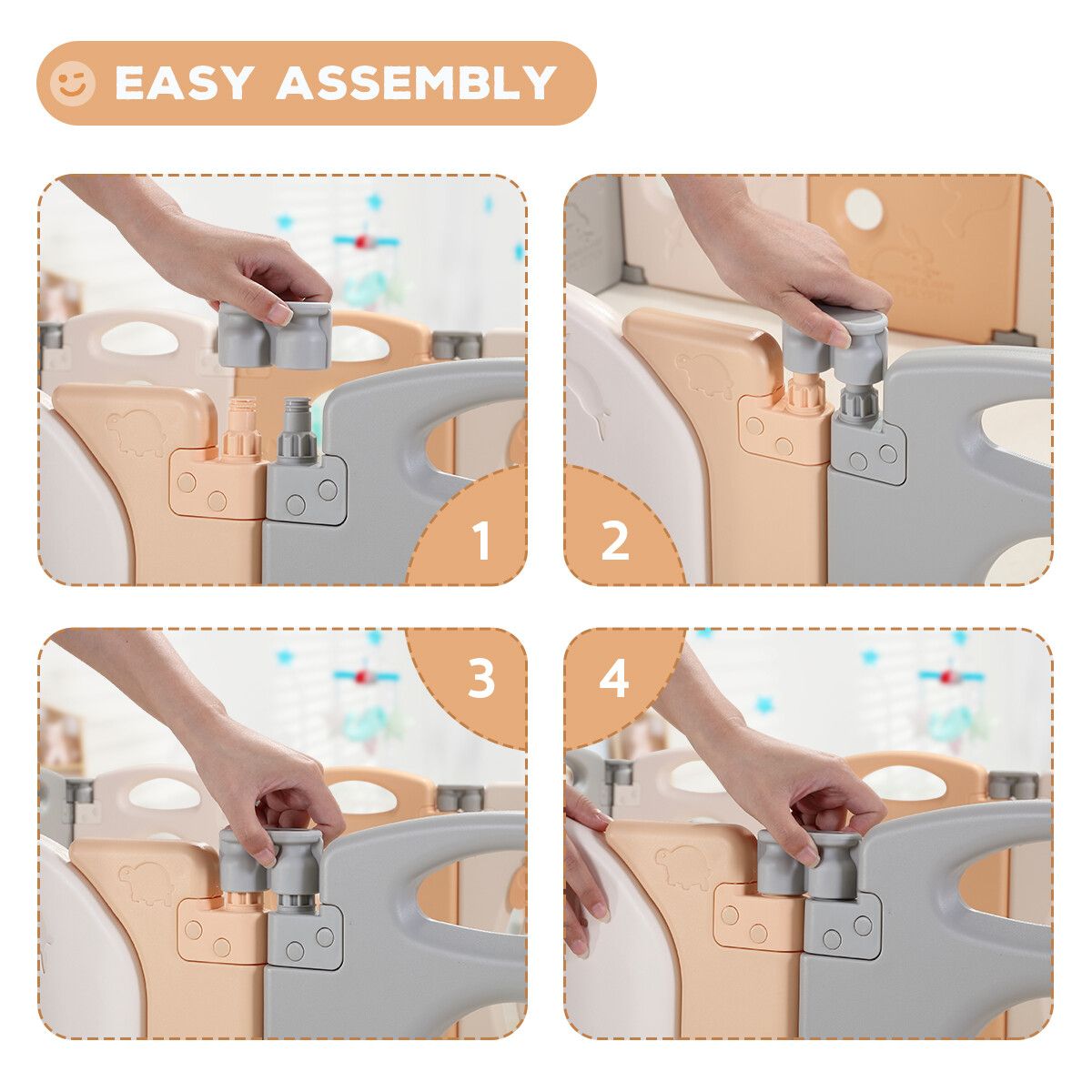 EASY ASSEMBLY

1

2

3

4