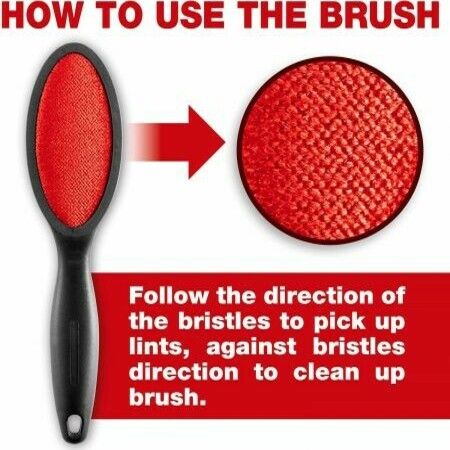 HOW TO USE THE BRUSH

Follow the direction of the bristles to pick up lints, against bristles direction to clean up brush.