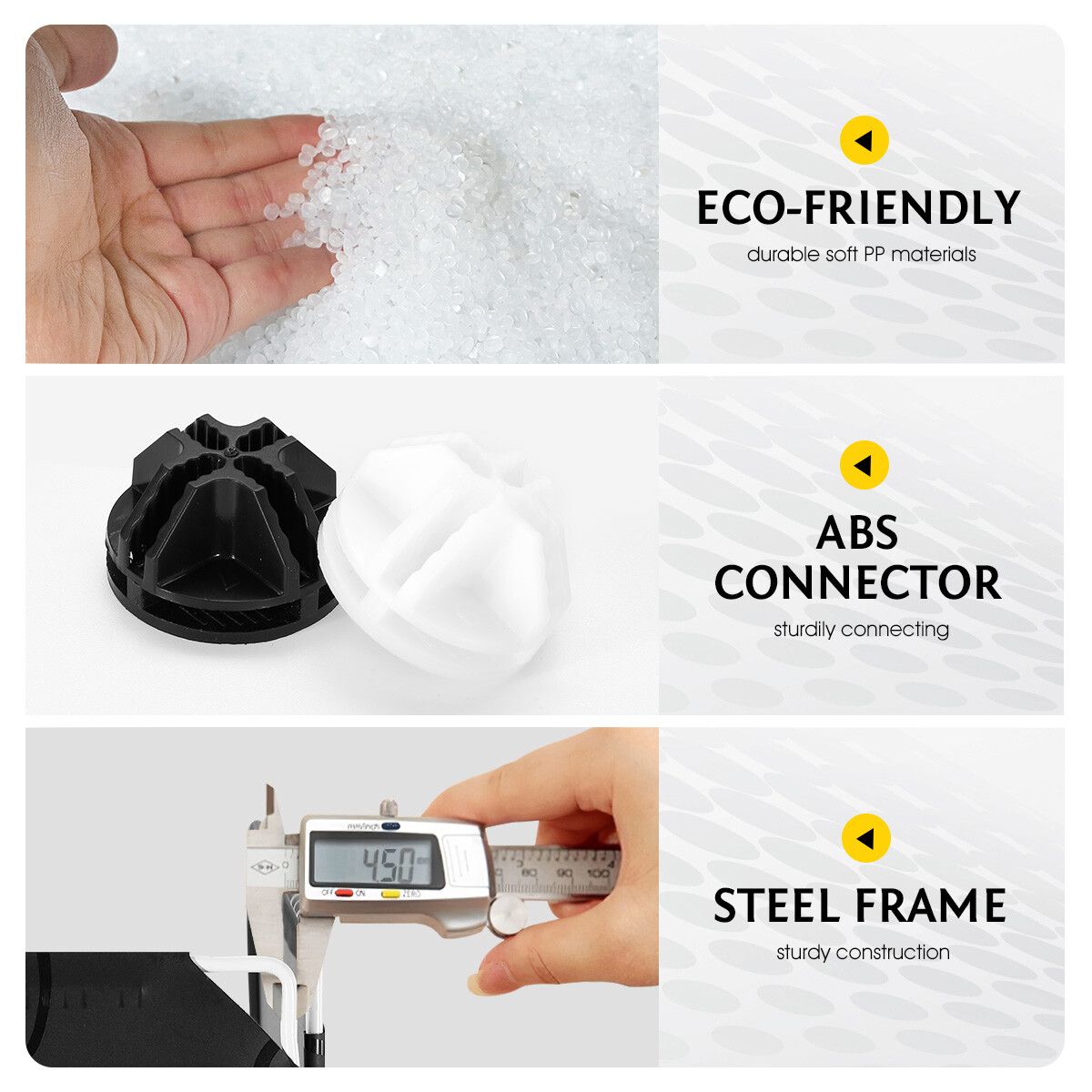 ECO-FRIENDLY
durable soft PP materials

ABS CONNECTOR
sturdily connecting

mm/inch
4.50
OFF ON ZERO
80 90 100

STEEL FRAME
sturdy construction