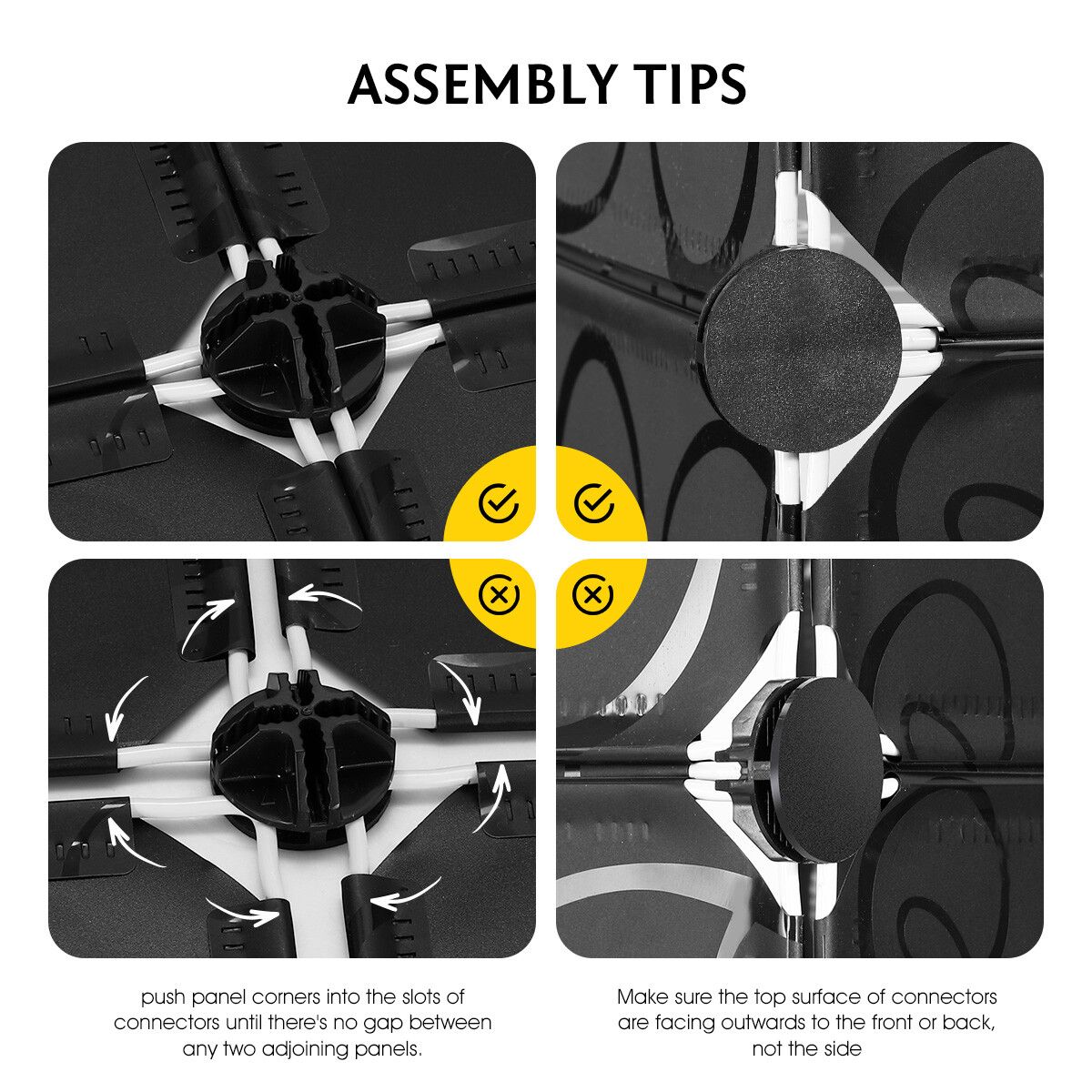 ASSEMBLY TIPS

push panel corners into the slots of connectors until there's no gap between any two adjoining panels.

Make sure the top surface of connectors are facing outwards to the front or back, not the side