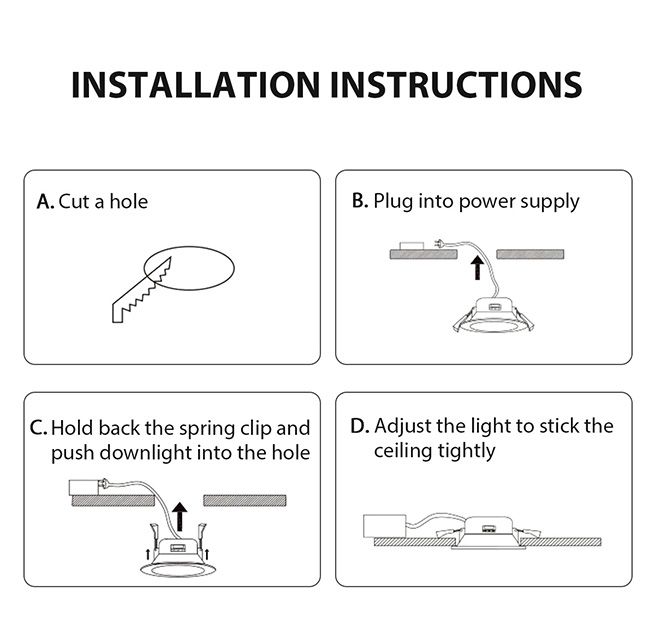 INSTALLATION INSTRUCTIONS

A. Cut a hole

B. Plug into power supply

C. Hold back the spring clip and push downlight into the hole

D. Adjust the light to stick the ceiling tightly