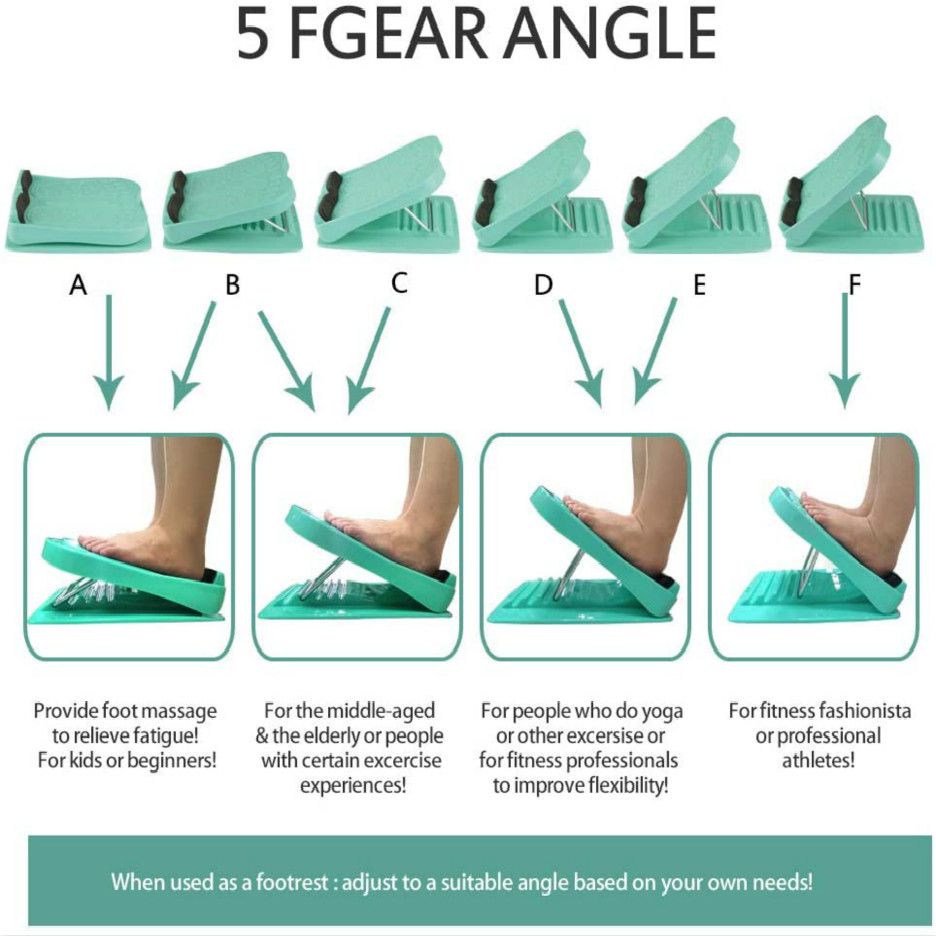 5 FGEAR ANGLE

A

B

C

D

E

F

Provide foot massage to relieve fatigue! For kids or beginners!

For the middle-aged & the elderly or people with certain excercise experiences!

For people who do yoga or other excersise or for fitness professionals to improve flexibility!

For fitness fashionista or professional athletes!

When used as a footrest : adjust to a suitable angle based on your own needs!