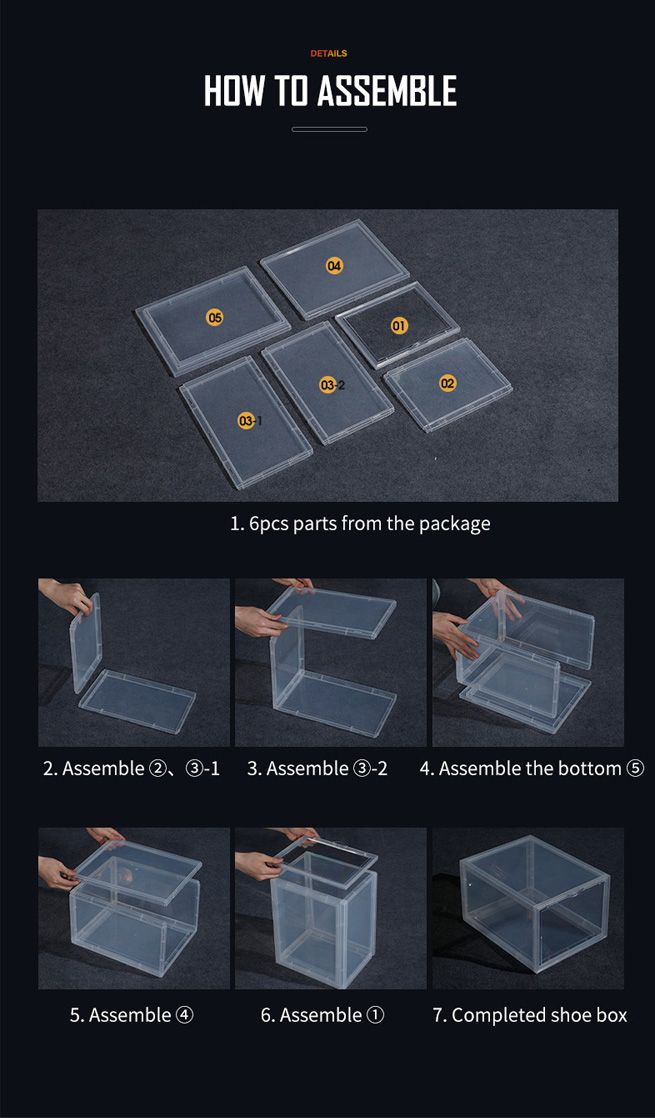 DETAILS

HOW TO ASSEMBLE

04

05

01

03-2

02

03-1

1. 6pcs parts from the package

2. Assemble ②、③-1

3. Assemble ③-2

4. Assemble the bottom ⑤

5. Assemble ④

6. Assemble ①

7. Completed shoe box