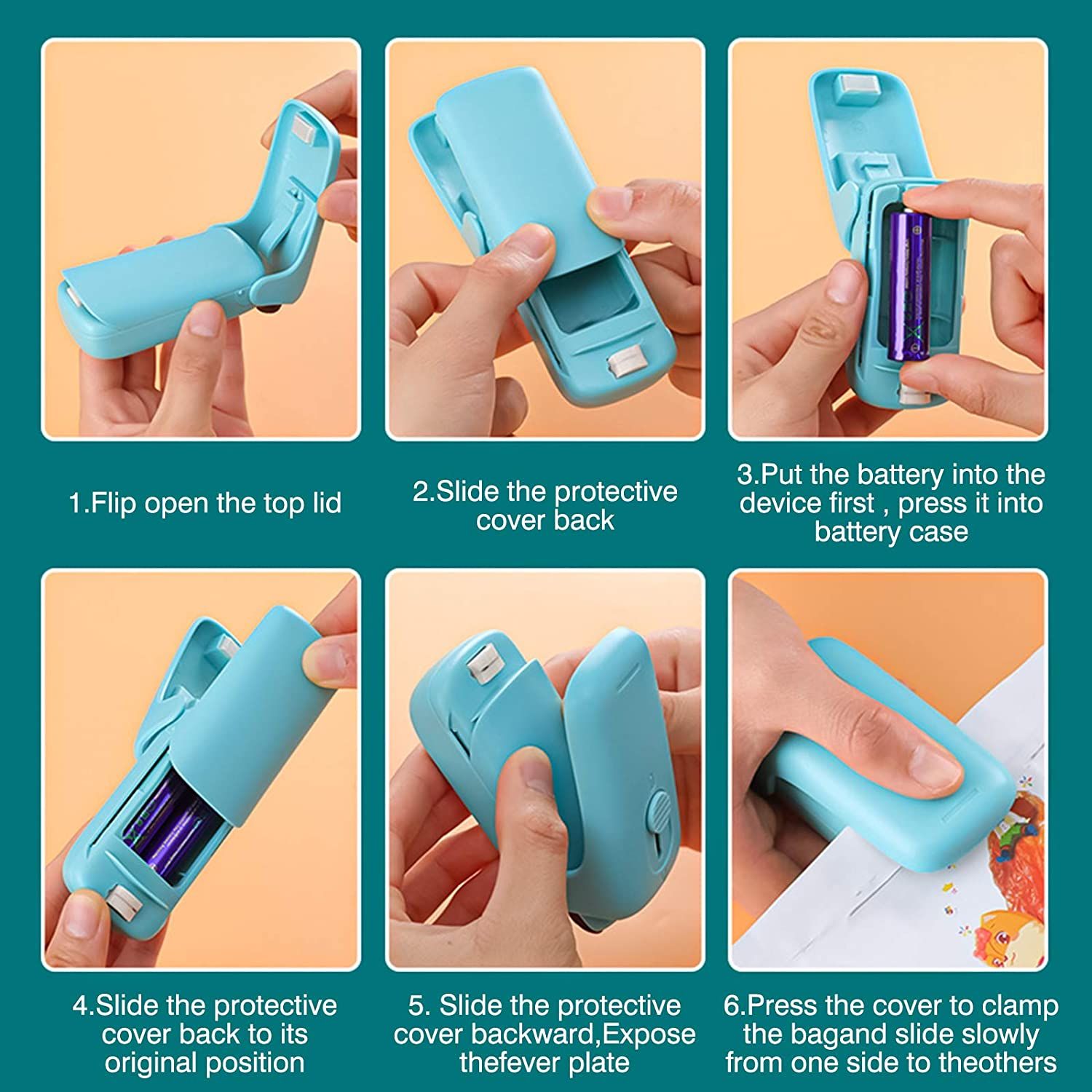 1.Flip open the top lid

2.Slide the protective cover back

3.Put the battery into the device first , press it into battery case

4.Slide the protective cover back to its original position

5. Slide the protective cover backward,Expose thefever plate

6.Press the cover to clamp the bagand slide slowly from one side to theothers