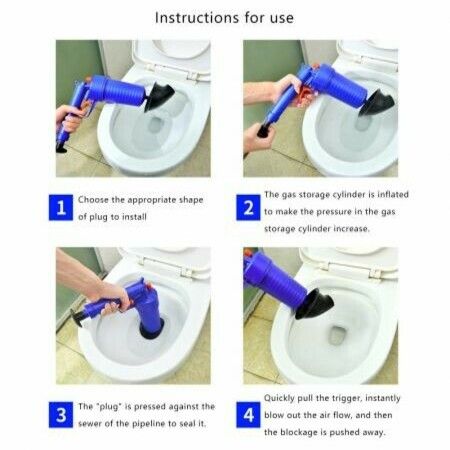 Instructions for use

1 Choose the appropriate shape of plug to install

2 The gas storage cylinder is inflated to make the pressure in the gas storage cylinder increase.

3 The "plug" is pressed against the sewer of the pipeline to seal it.

4 Quickly pull the trigger, instantly blow out the air flow, and then the blockage is pushed away.