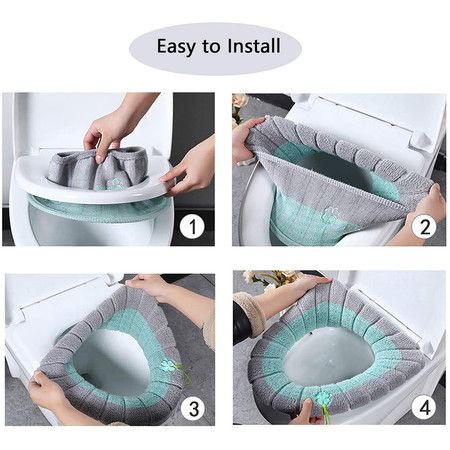 Easy to Install

1

2

3

4