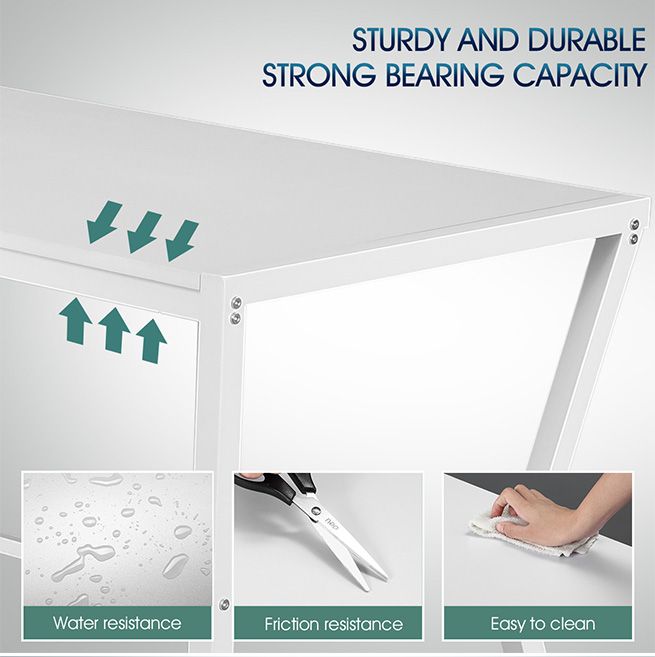 STURDY AND DURABLE
STRONG BEARING CAPACITY

Water resistance

Friction resistance

Easy to clean