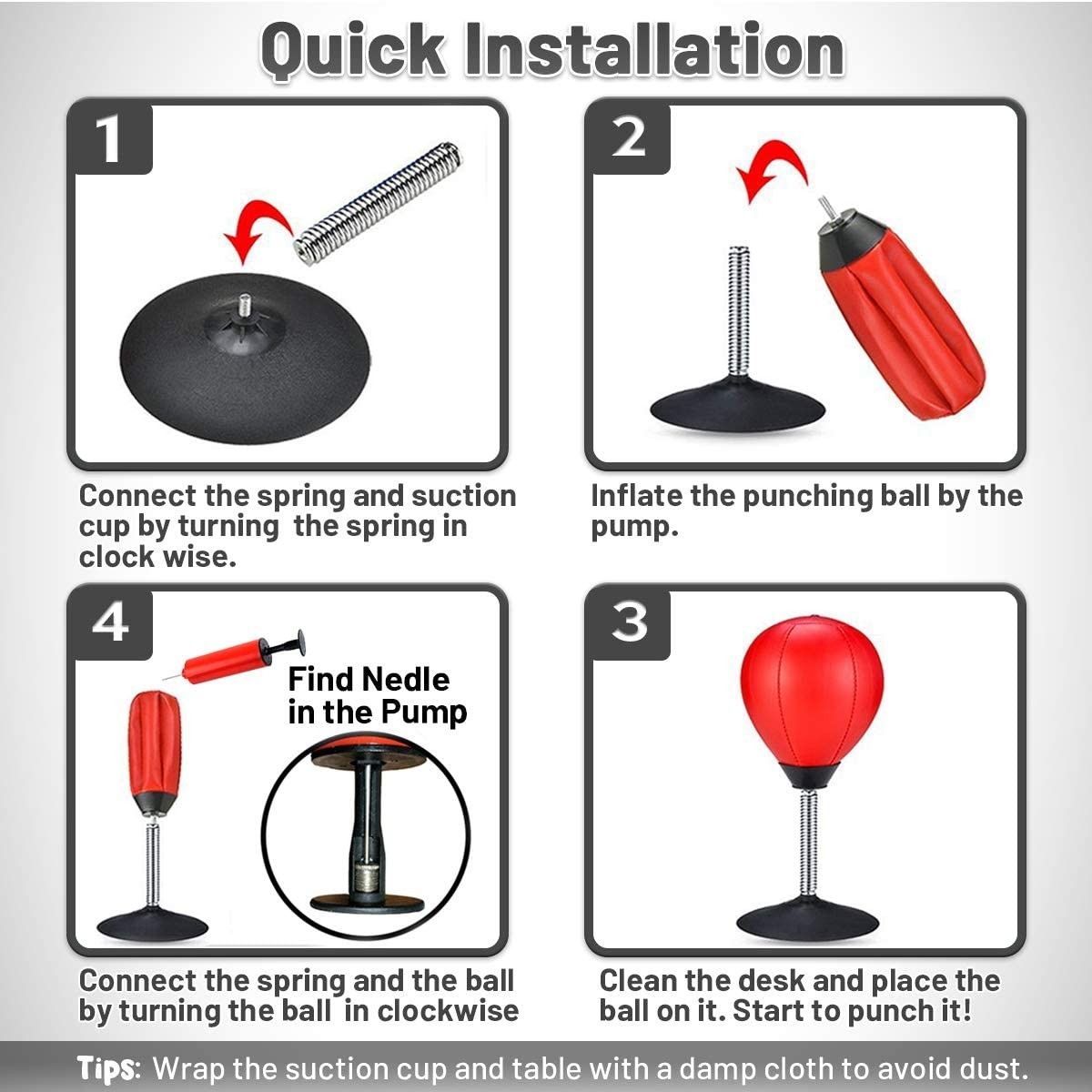 Quick Installation

1

Connect the spring and suction cup by turning the spring in clock wise.

2

Inflate the punching ball by the pump.

4

Find Nedle in the Pump

Connect the spring and the ball by turning the ball in clockwise

3

Clean the desk and place the ball on it. Start to punch it!

Tips: Wrap the suction cup and table with a damp cloth to avoid dust.